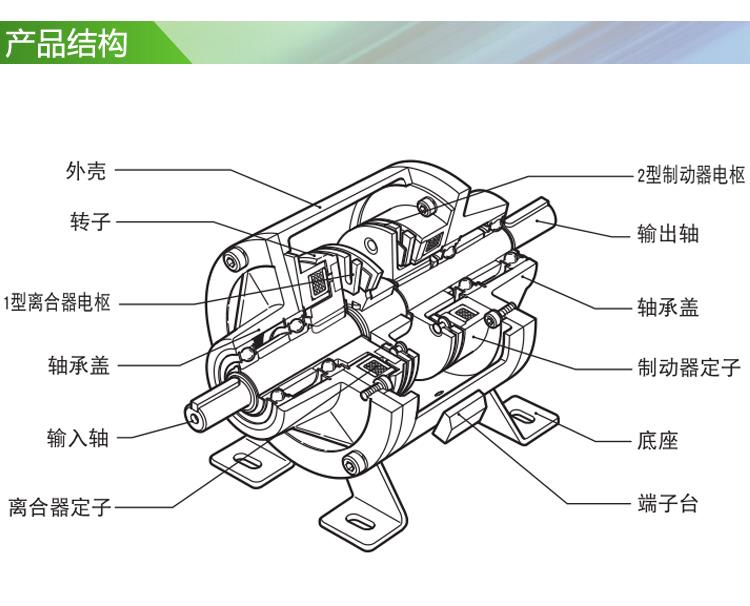 产品结构

外壳

转子

1型离合器电枢

轴承盖

输入轴

离合器定子

2型制动器电枢

输出轴

轴承盖

制动器定子

底座

端子台