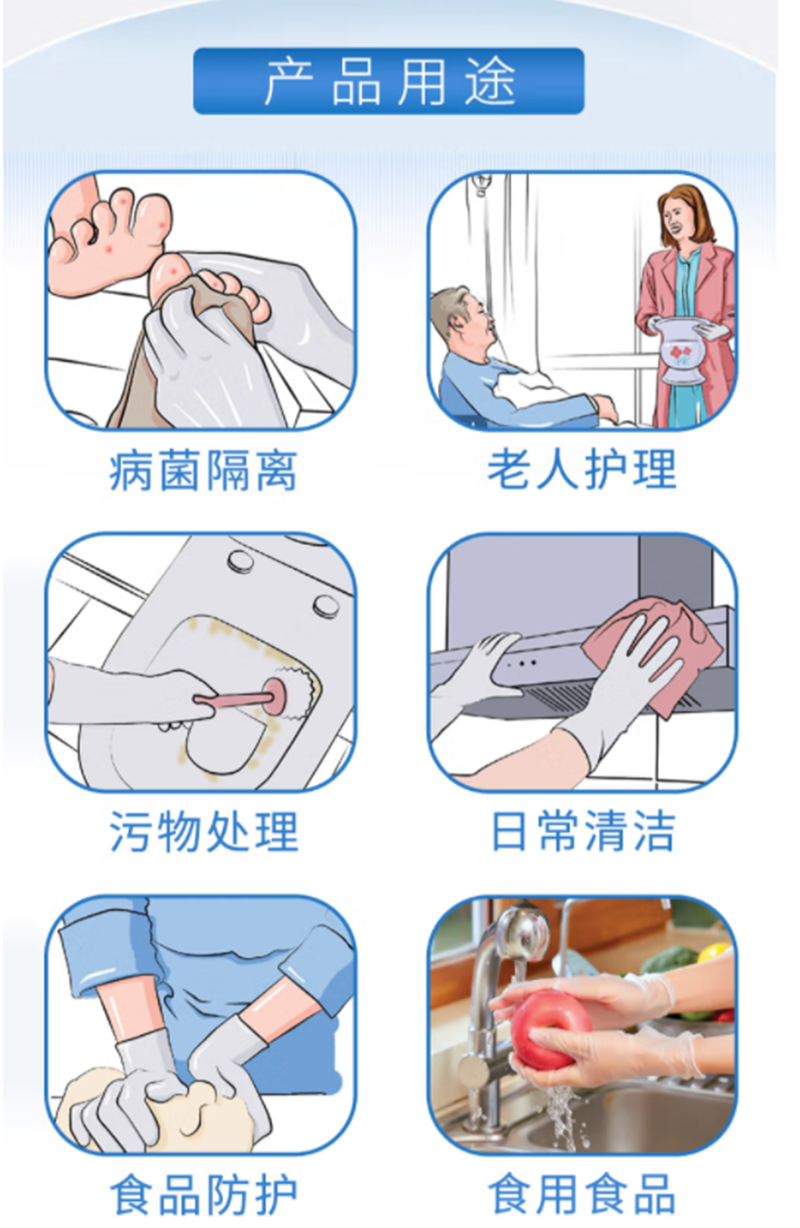 产品用途

病菌隔离

老人护理

污物处理

日常清洁

食品防护

食用食品