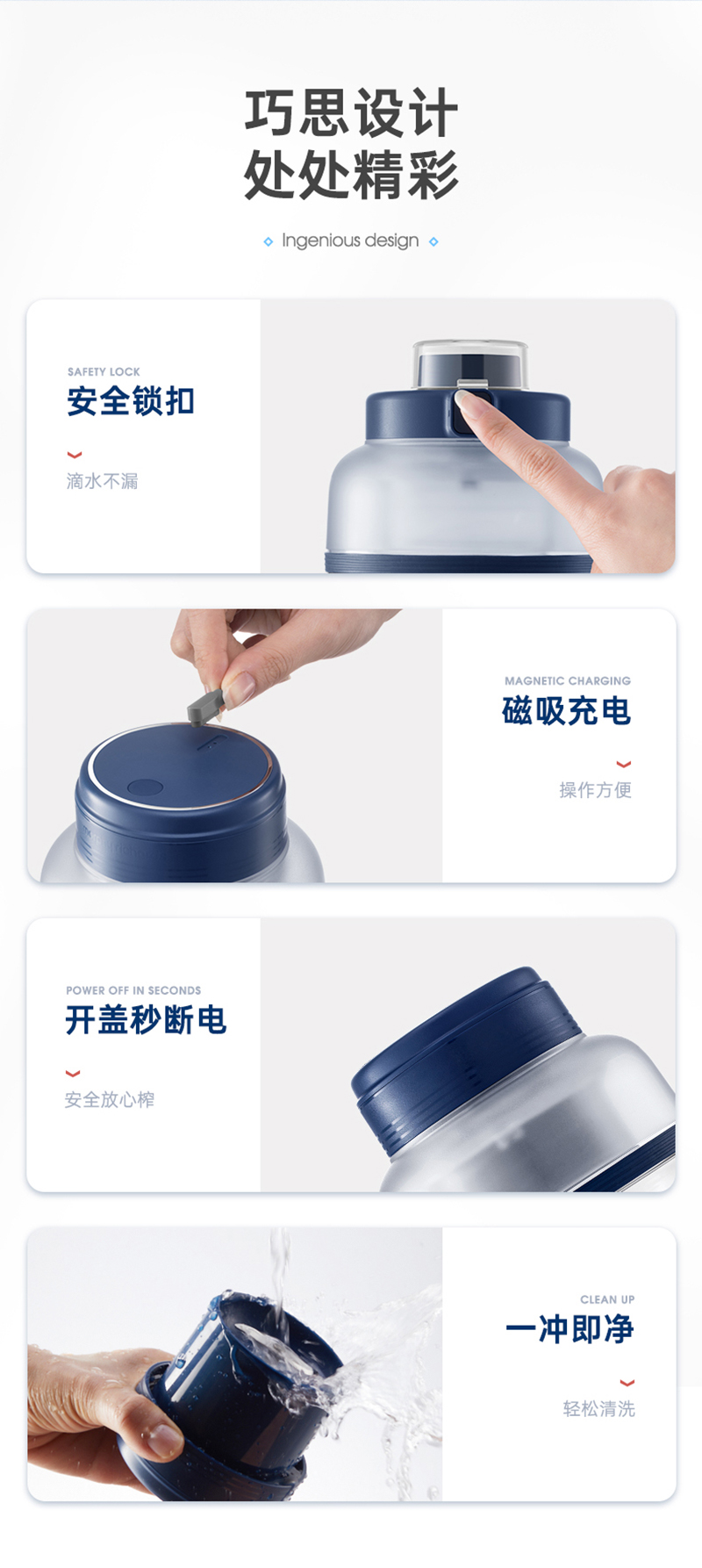 巧思设计
处处精彩

Ingenious design

SAFETY LOCK
安全锁扣

滴水不漏

MAGNETIC CHARGING
磁吸充电

操作方便

POWER OFF IN SECONDS
开盖秒断电

安全放心榨

CLEAN UP
一冲即净

轻松清洗