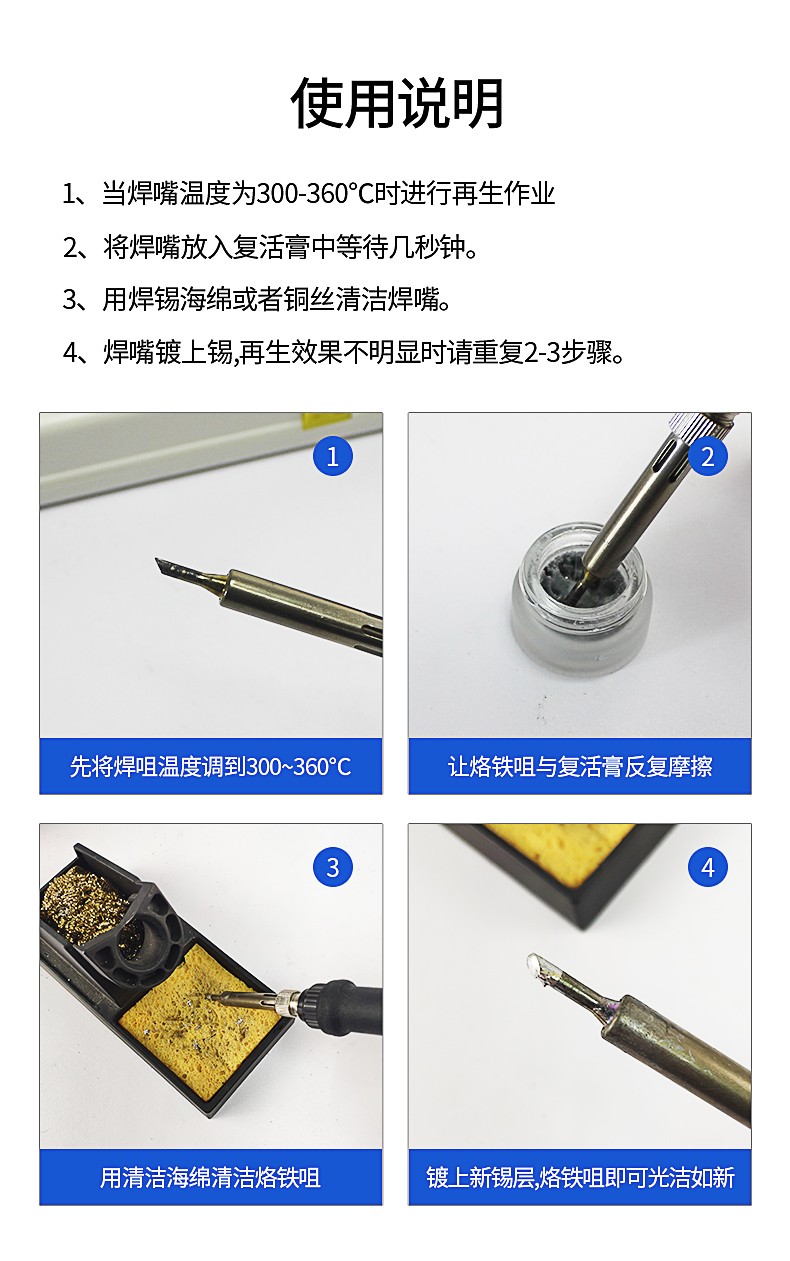 使用说明

1、当焊嘴温度为300-360°C时进行再生作业

2、将焊嘴放入复活膏中等待几秒钟。

3、用焊锡海绵或者铜丝清洁焊嘴。

4、焊嘴镀上锡,再生效果不明显时请重复2-3步骤。

1

先将焊咀温度调到300~360°C

2

让烙铁咀与复活膏反复摩擦

3

用清洁海绵清洁烙铁咀

4

镀上新锡层,烙铁咀即可光洁如新