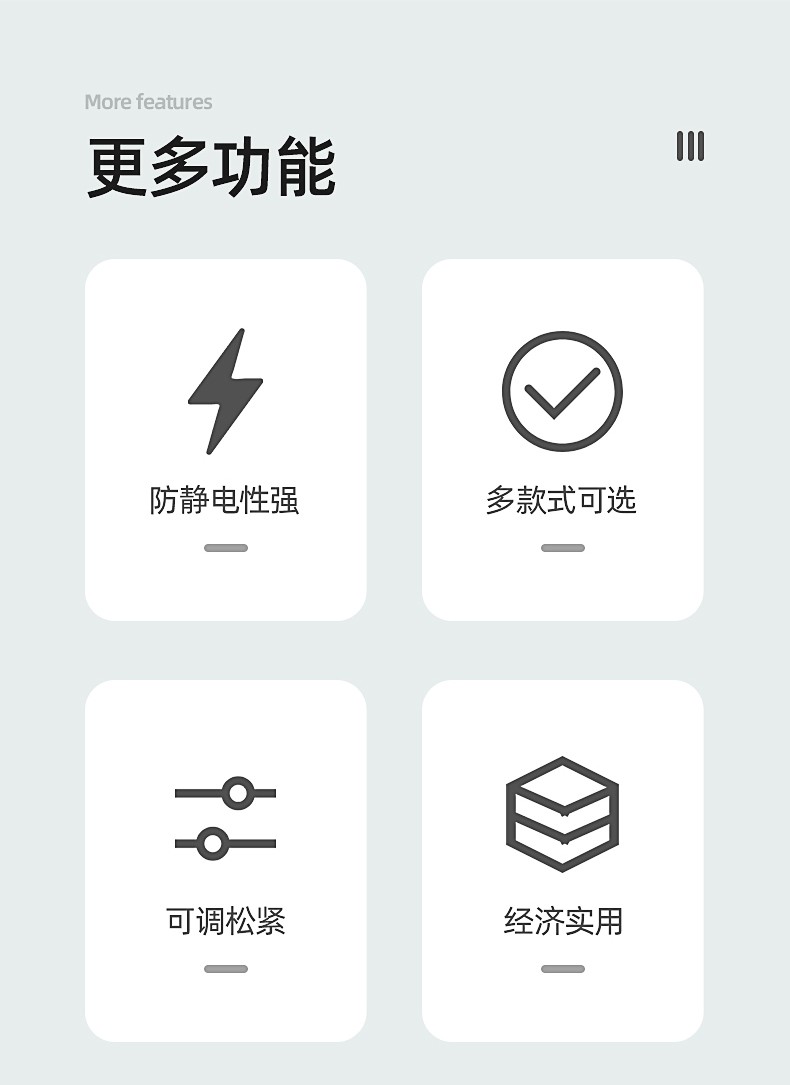 More features

更多功能

防静电性强

多款式可选

可调松紧

经济实用