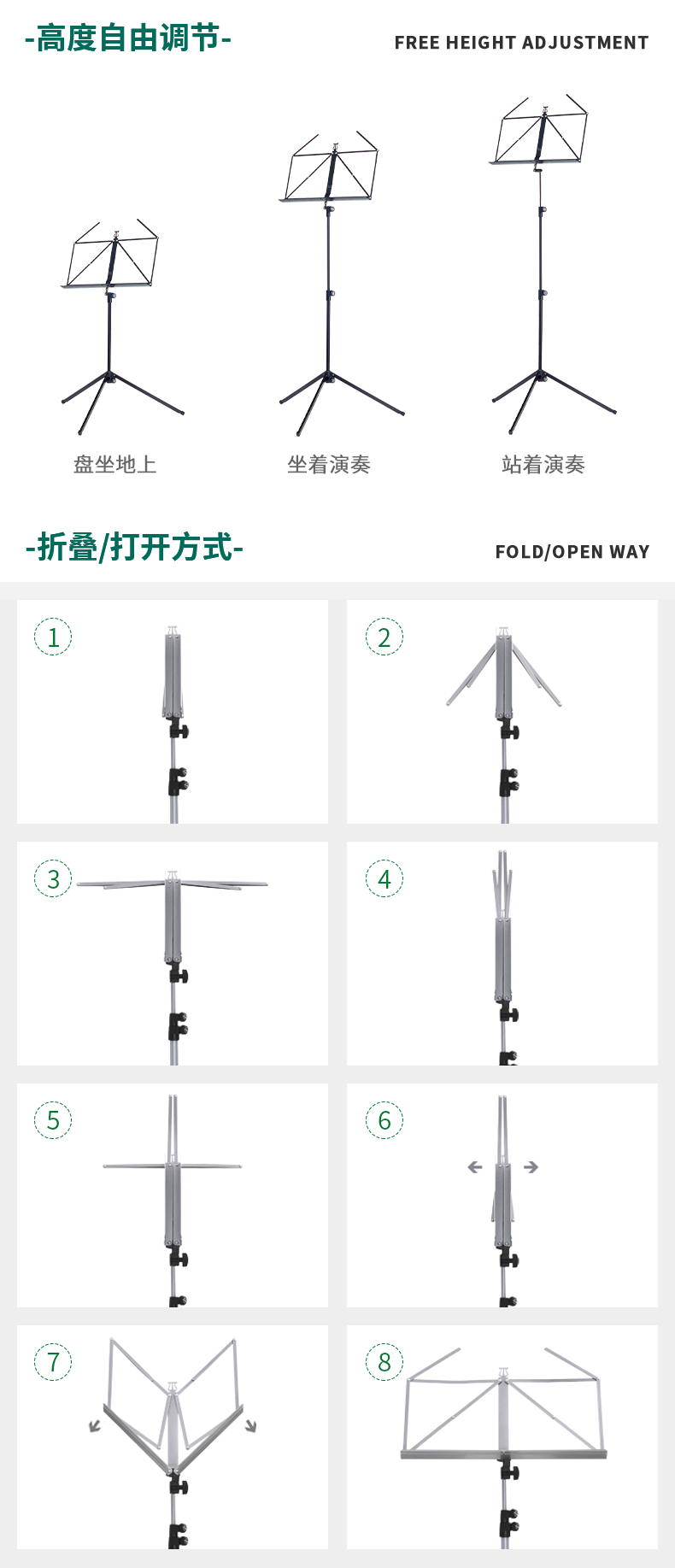 -高度自由调节-

FREE HEIGHT ADJUSTMENT

盘坐地上

坐着演奏

站着演奏

-折叠/打开方式-

FOLD/OPEN WAY

1

2

3

4

5

6

7

8