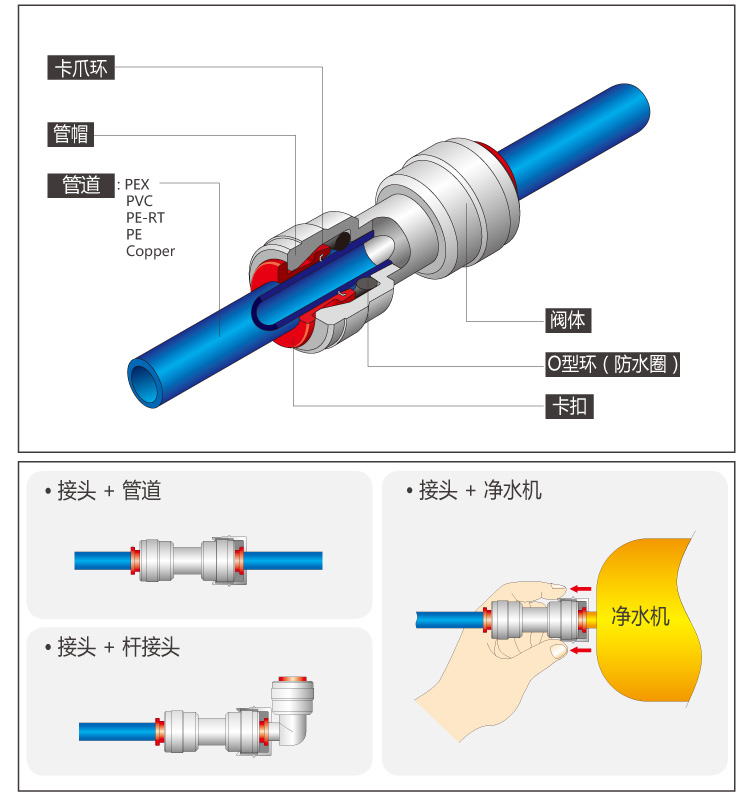 卡爪环

管帽

管道 : PEX
PVC
PE-RT
PE
Copper

阀体

O型环（防水圈）

卡扣

• 接头 + 管道

• 接头 + 杆接头

• 接头 + 净水机

净水机