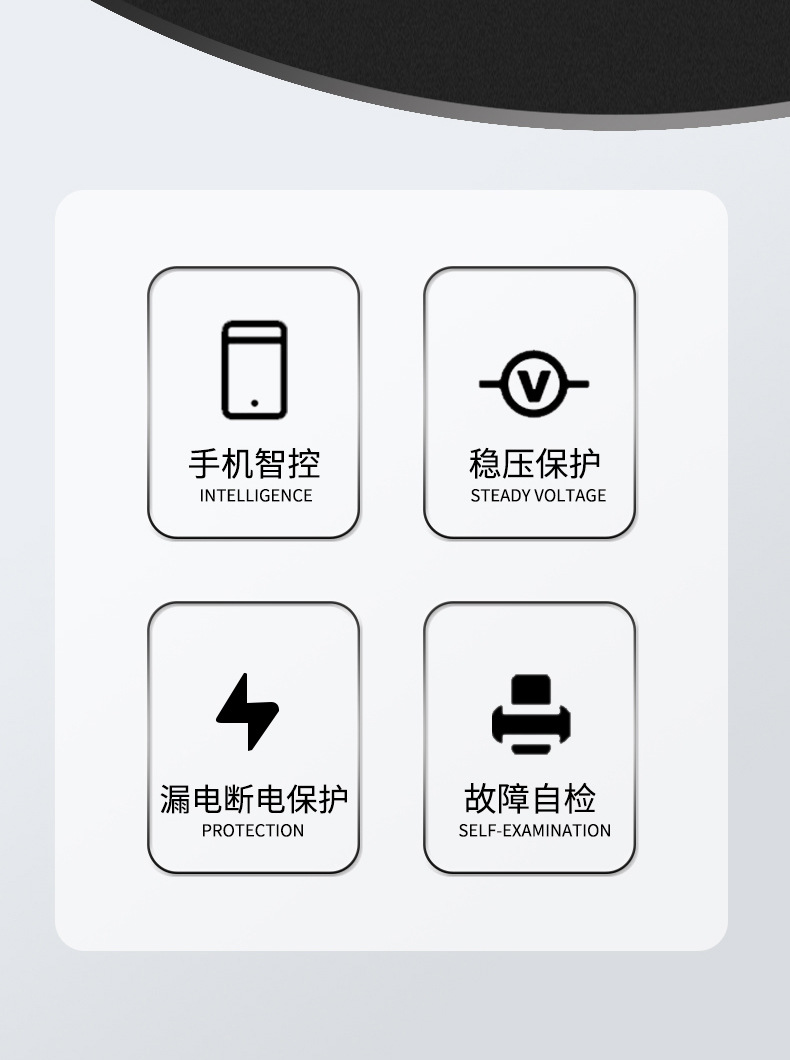 手机智控
INTELLIGENCE

V

稳压保护
STEADY VOLTAGE

漏电断电保护
PROTECTION

故障自检
SELF-EXAMINATION