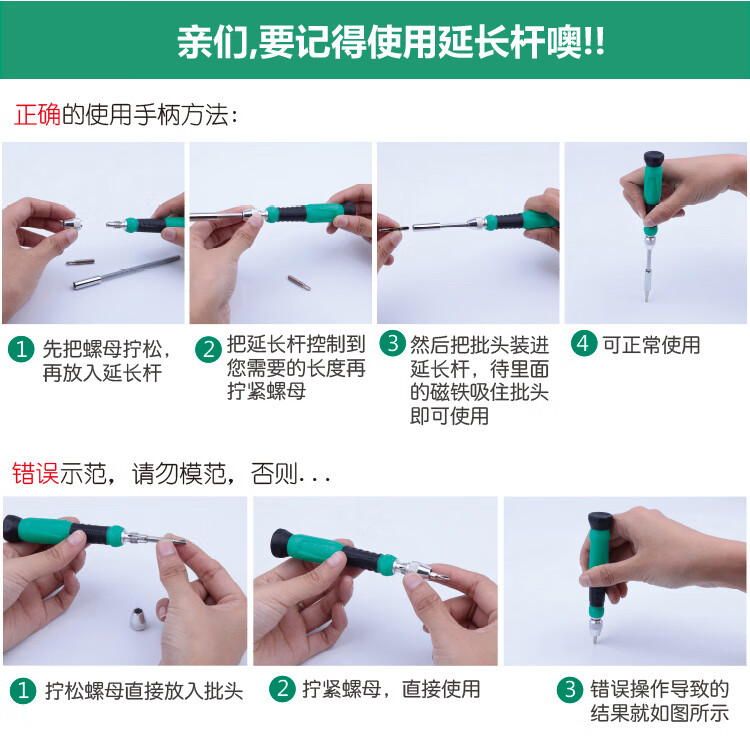 亲们,要记得使用延长杆噢!!

正确的使用手柄方法:

1 先把螺母拧松,再放入延长杆

2 把延长杆控制到您需要的长度再拧紧螺母

3 然后把批头装进延长杆,待里面的磁铁吸住批头即可使用

4 可正常使用

错误示范,请勿模范,否则...

1 拧松螺母直接放入批头

2 拧紧螺母,直接使用

3 错误操作导致的结果就如图所示