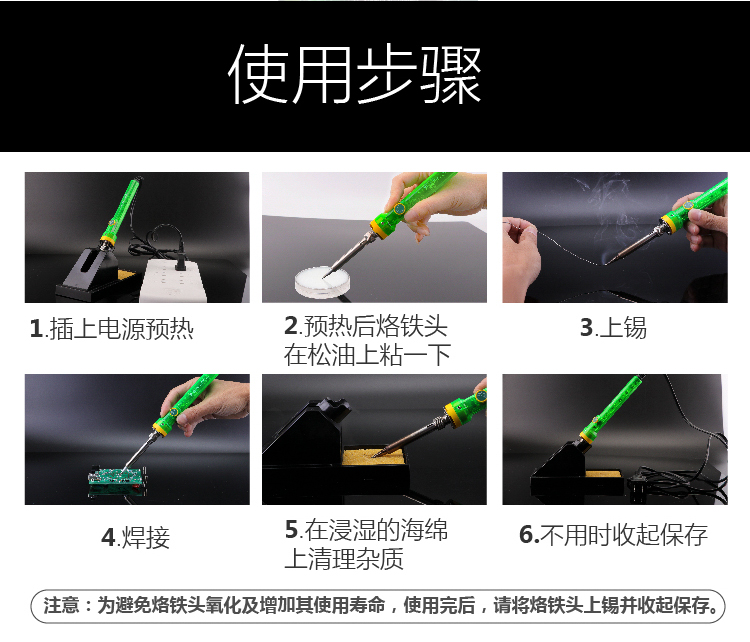 使用步骤

1.插上电源预热

2.预热后烙铁头在松油上粘一下

3.上锡

4.焊接

5.在浸湿的海绵上清理杂质

6.不用时收起保存

注意：为避免烙铁头氧化及增加其使用寿命，使用完后，请将烙铁头上锡并收起保存。