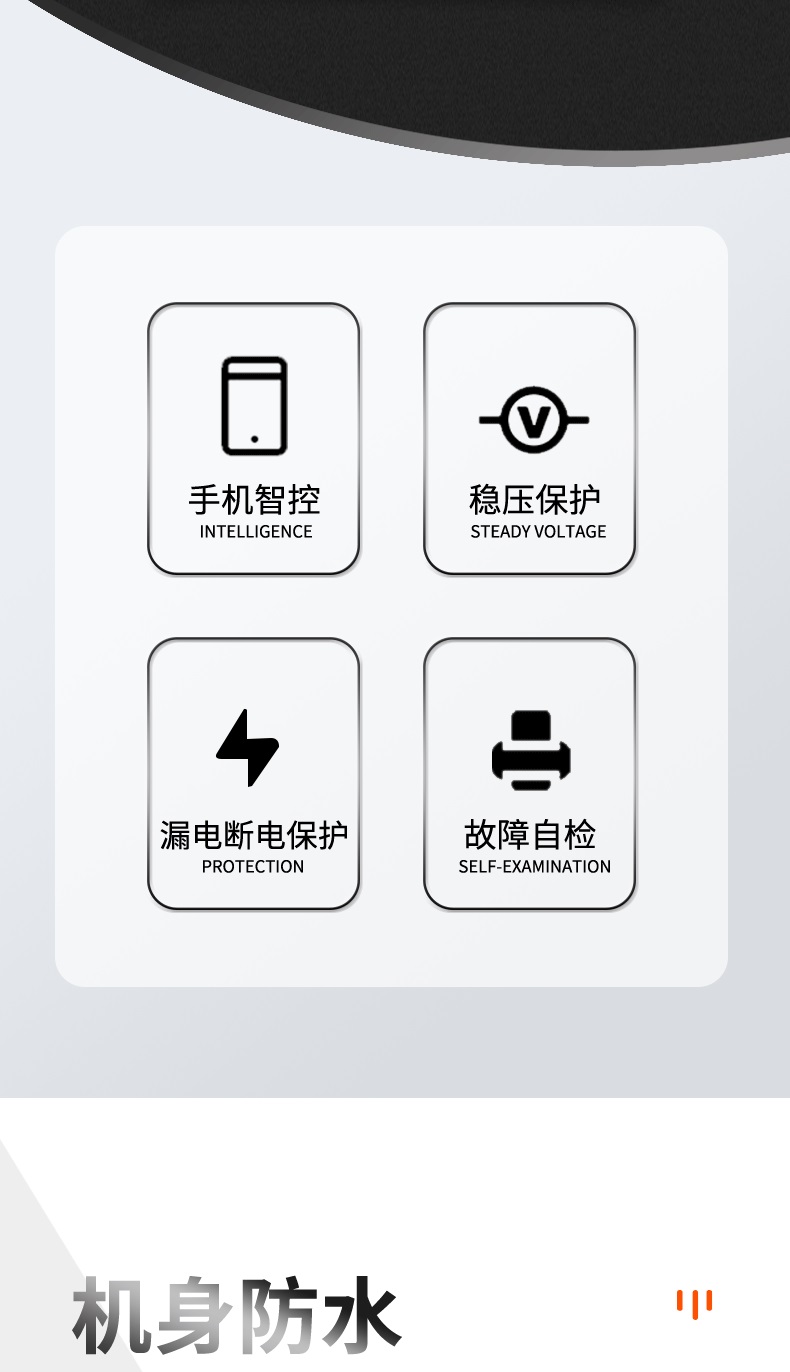 手机智控
INTELLIGENCE

稳压保护
STEADY VOLTAGE

漏电断电保护
PROTECTION

故障自检
SELF-EXAMINATION

机身防水