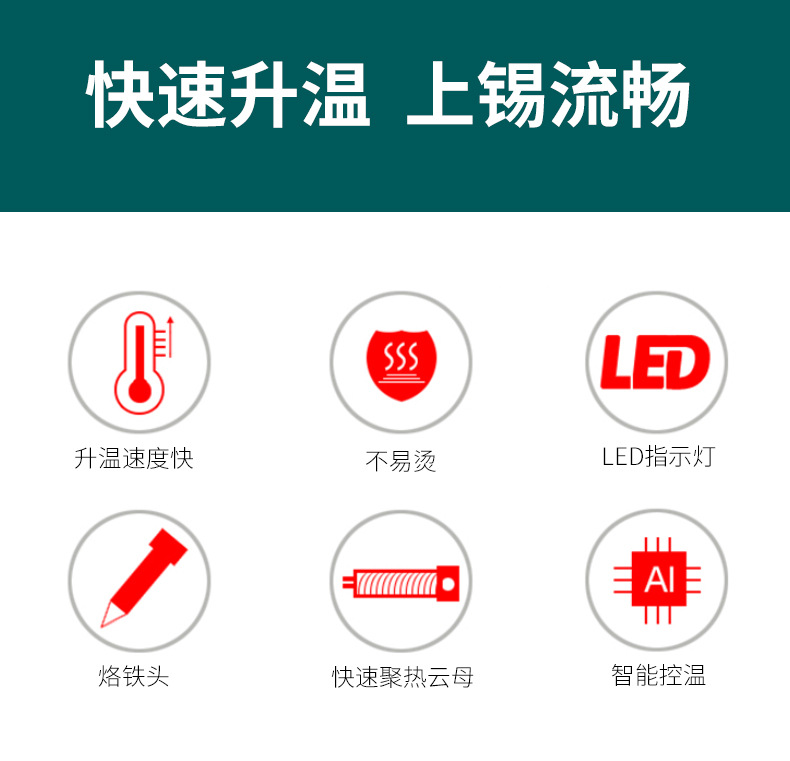 快速升温 上锡流畅

LED

升温速度快

不易烫

LED指示灯

AI

烙铁头

快速聚热云母

智能控温