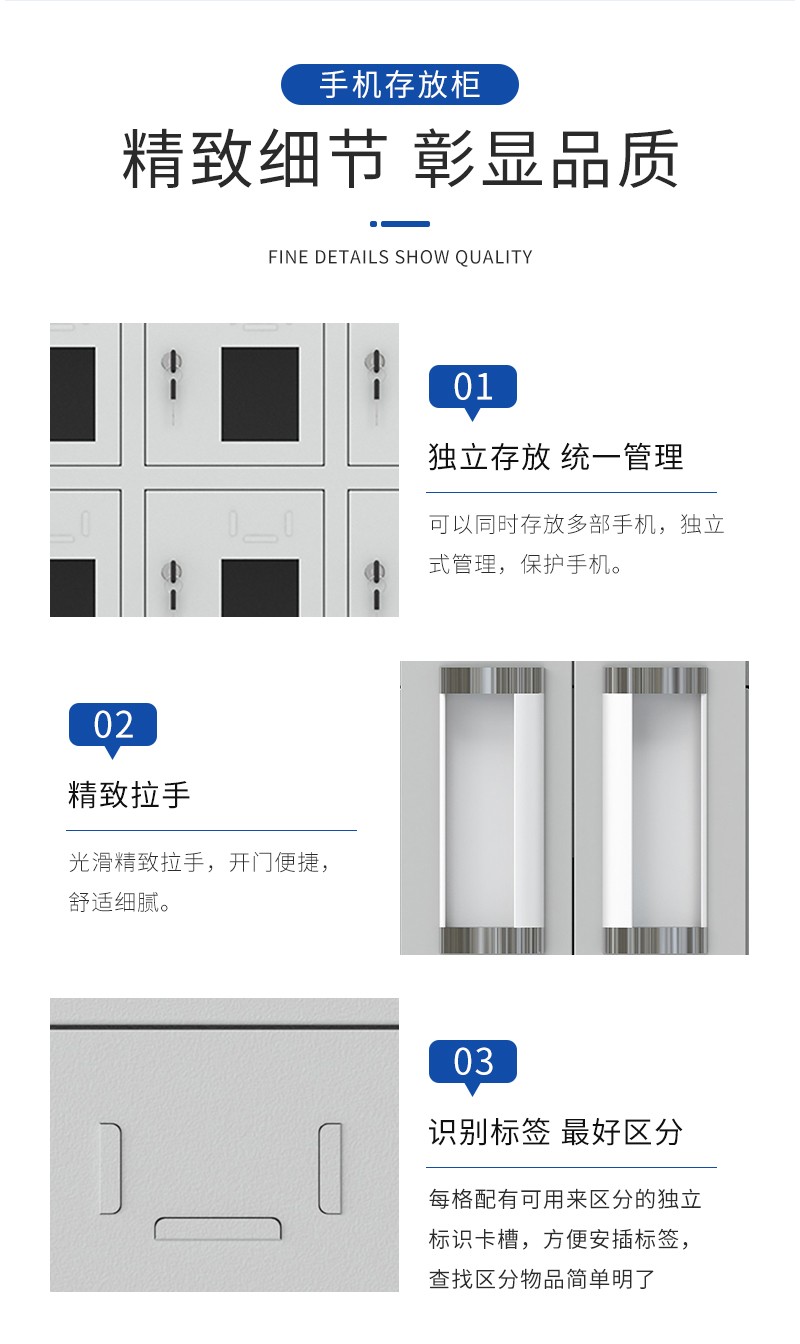 手机存放柜

精致细节 彰显品质

FINE DETAILS SHOW QUALITY

01

独立存放 统一管理

可以同时存放多部手机，独立式管理，保护手机。

02

精致拉手

光滑精致拉手，开门便捷，舒适细腻。

03

识别标签 最好区分

每格配有可用来区分的独立标识卡槽，方便安插标签，查找区分物品简单明了