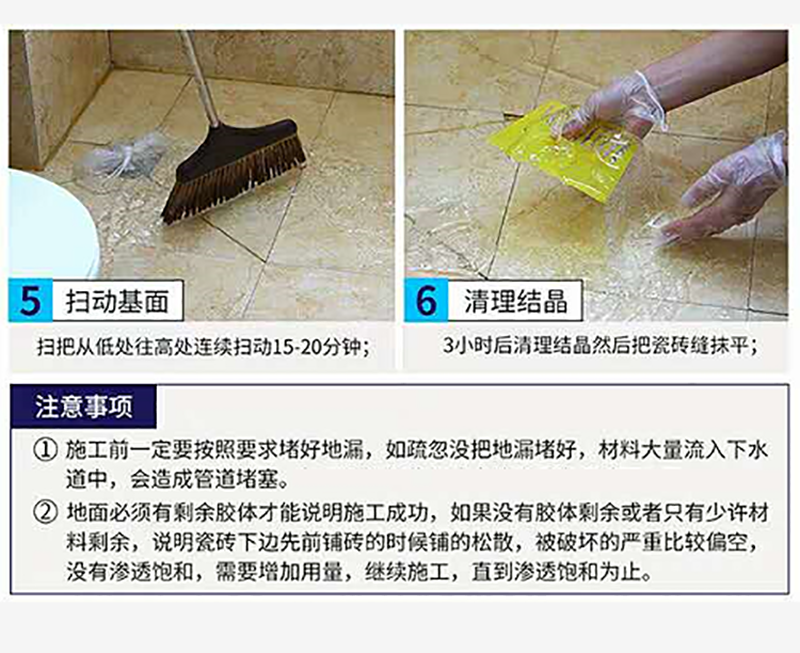 5 扫动基面

扫把从低处往高处连续扫动15-20分钟；

6 清理结晶

3小时后清理结晶然后把瓷砖缝抹平；

注意事项

① 施工前一定要按照要求堵好地漏，如疏忽没把地漏堵好，材料大量流入下水道中，会造成管道堵塞。

② 地面必须有剩余胶体才能说明施工成功，如果没有胶体剩余或者只有少许材料剩余，说明瓷砖下边先前铺砖的时候铺的松散，被破坏的严重比较偏空，没有渗透饱和，需要增加用量，继续施工，直到渗透饱和为止。