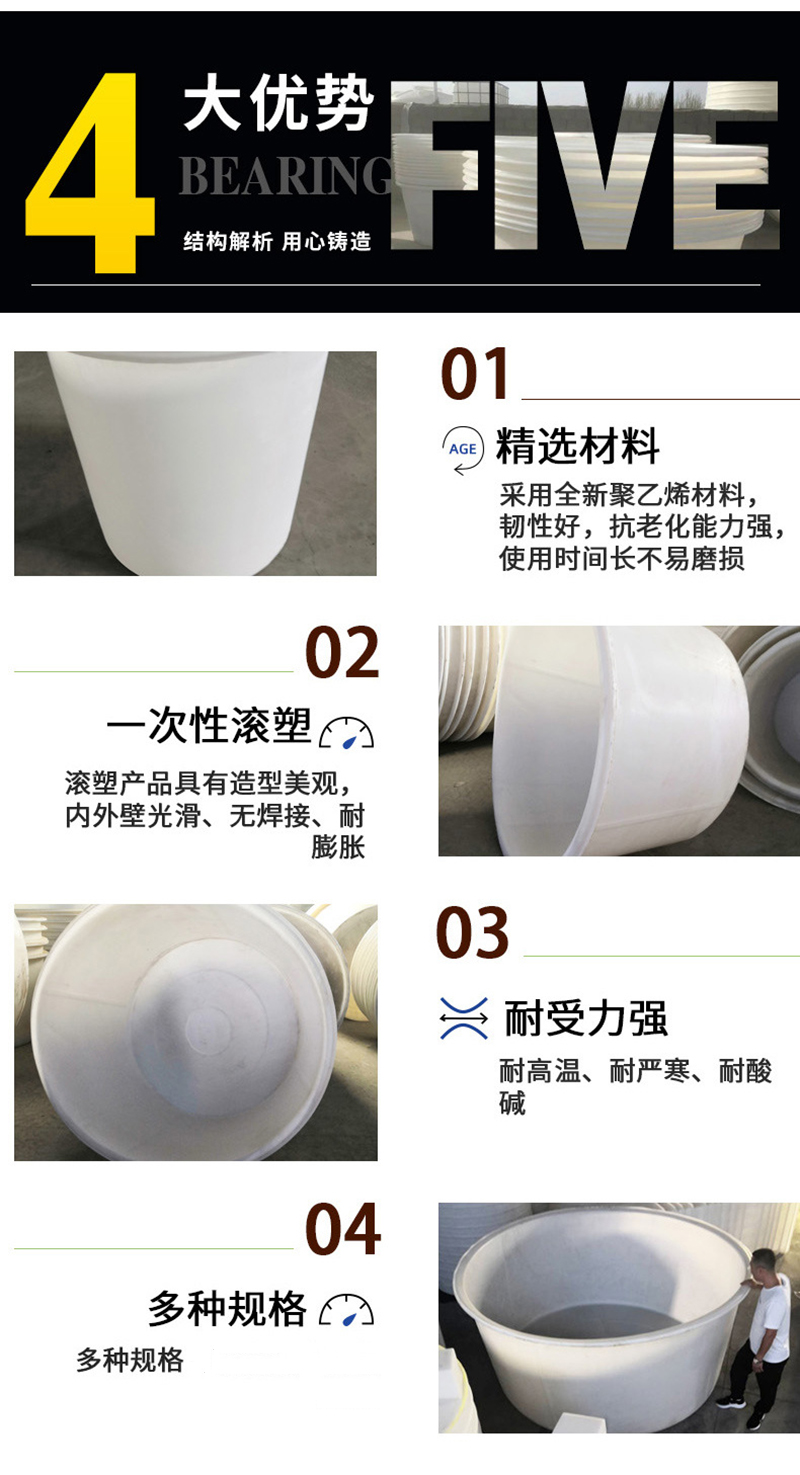 4 大优势
BEARING
FIVE
结构解析 用心铸造

01
AGE 精选材料
采用全新聚乙烯材料，韧性好，抗老化能力强，使用时间长不易磨损

02
一次性滚塑
滚塑产品具有造型美观，内外壁光滑、无焊接、耐膨胀

03
耐受力强
耐高温、耐严寒、耐酸碱

04
多种规格
多种规格