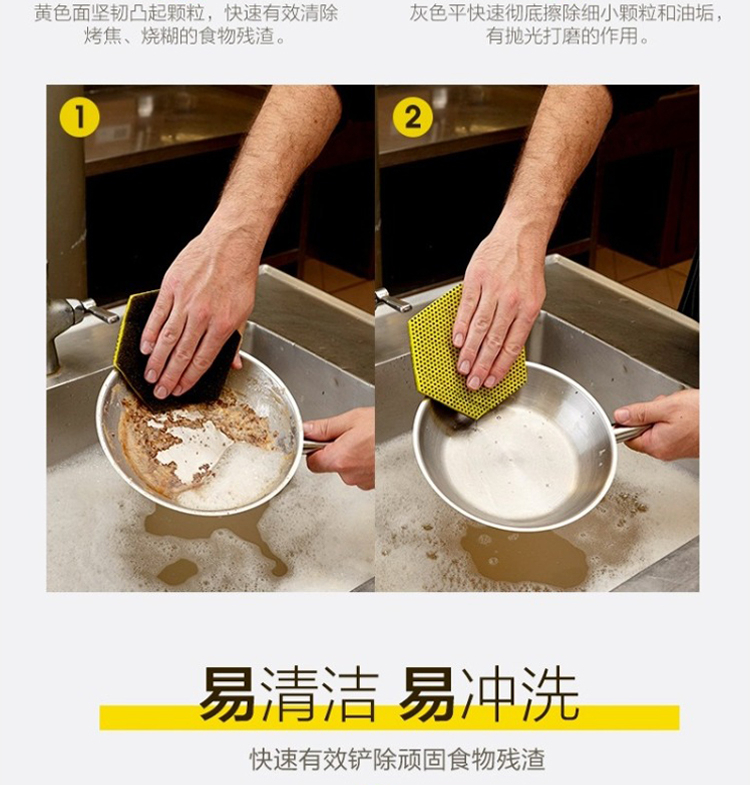 黄色面坚韧凸起颗粒，快速有效清除烤焦、烧糊的食物残渣。

灰色平快速彻底擦除细小颗粒和油垢，有抛光打磨的作用。

1

2

易清洁 易冲洗

快速有效铲除顽固食物残渣