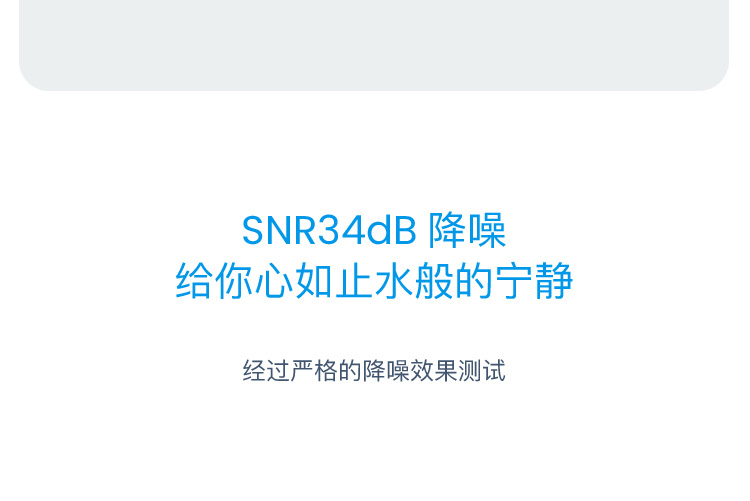 SNR34dB 降噪
给你心如止水般的宁静

经过严格的降噪效果测试