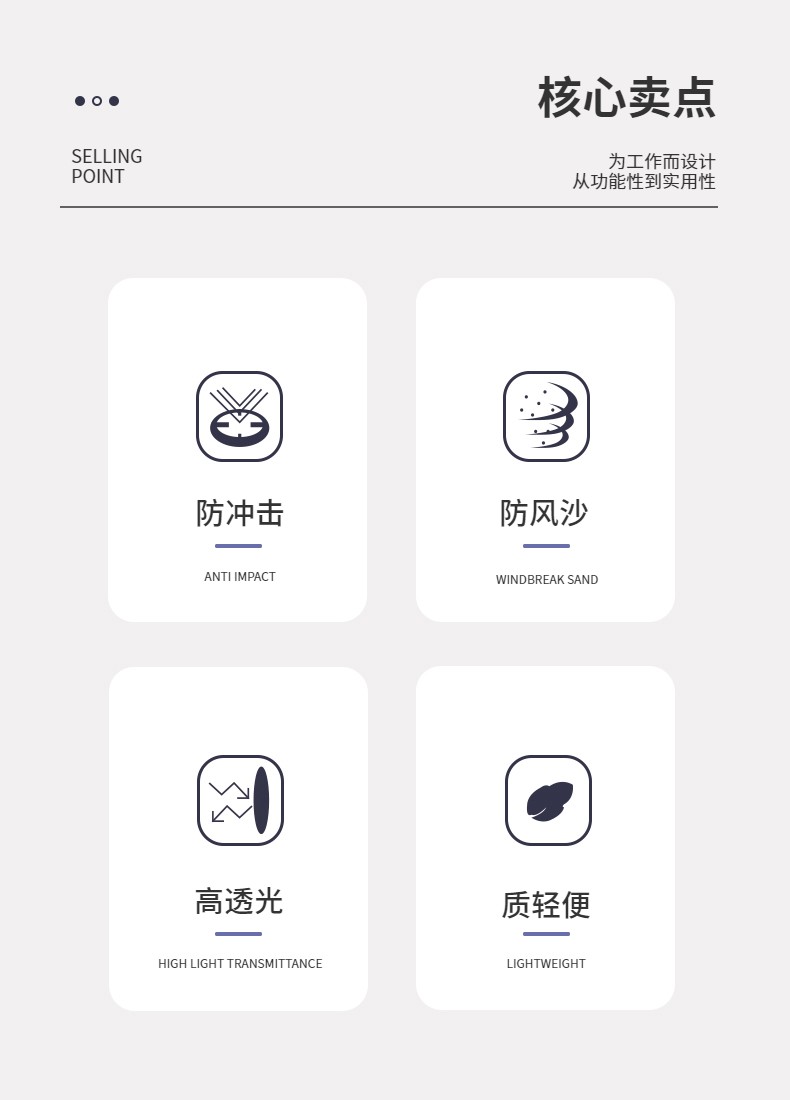 核心卖点

SELLING
POINT

为工作而设计
从功能性到实用性

防冲击

ANTI IMPACT

防风沙

WINDBREAK SAND

高透光

HIGH LIGHT TRANSMITTANCE

质轻便

LIGHTWEIGHT