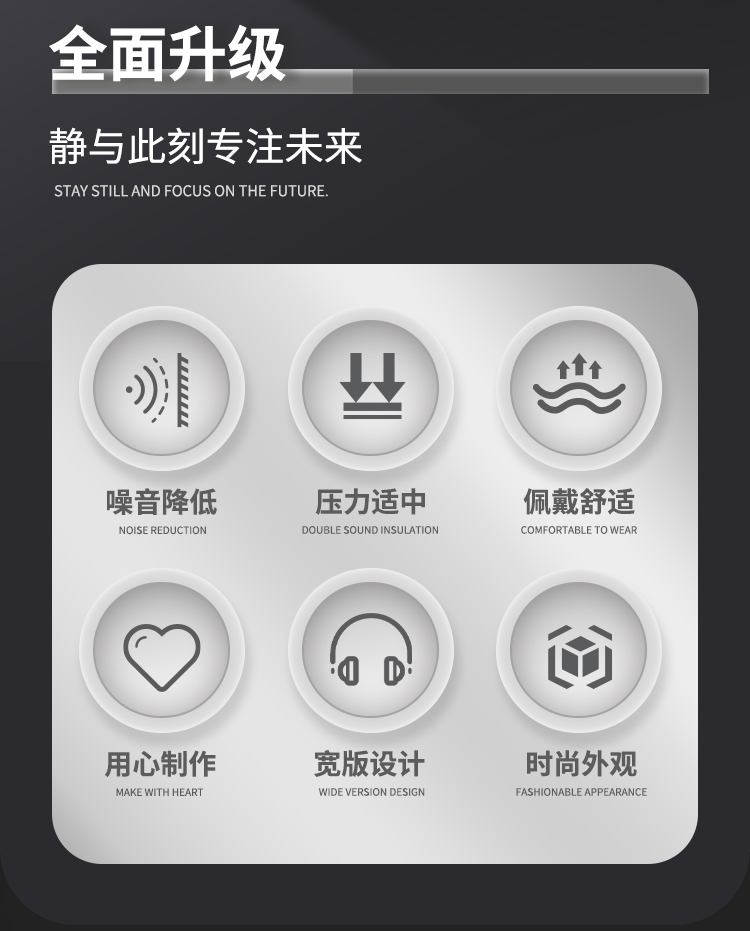 全面升级

静与此刻专注未来

STAY STILL AND FOCUS ON THE FUTURE.

噪音降低
NOISE REDUCTION

压力适中
DOUBLE SOUND INSULATION

佩戴舒适
COMFORTABLE TO WEAR

用心制作
MAKE WITH HEART

宽版设计
WIDE VERSION DESIGN

时尚外观
FASHIONABLE APPEARANCE