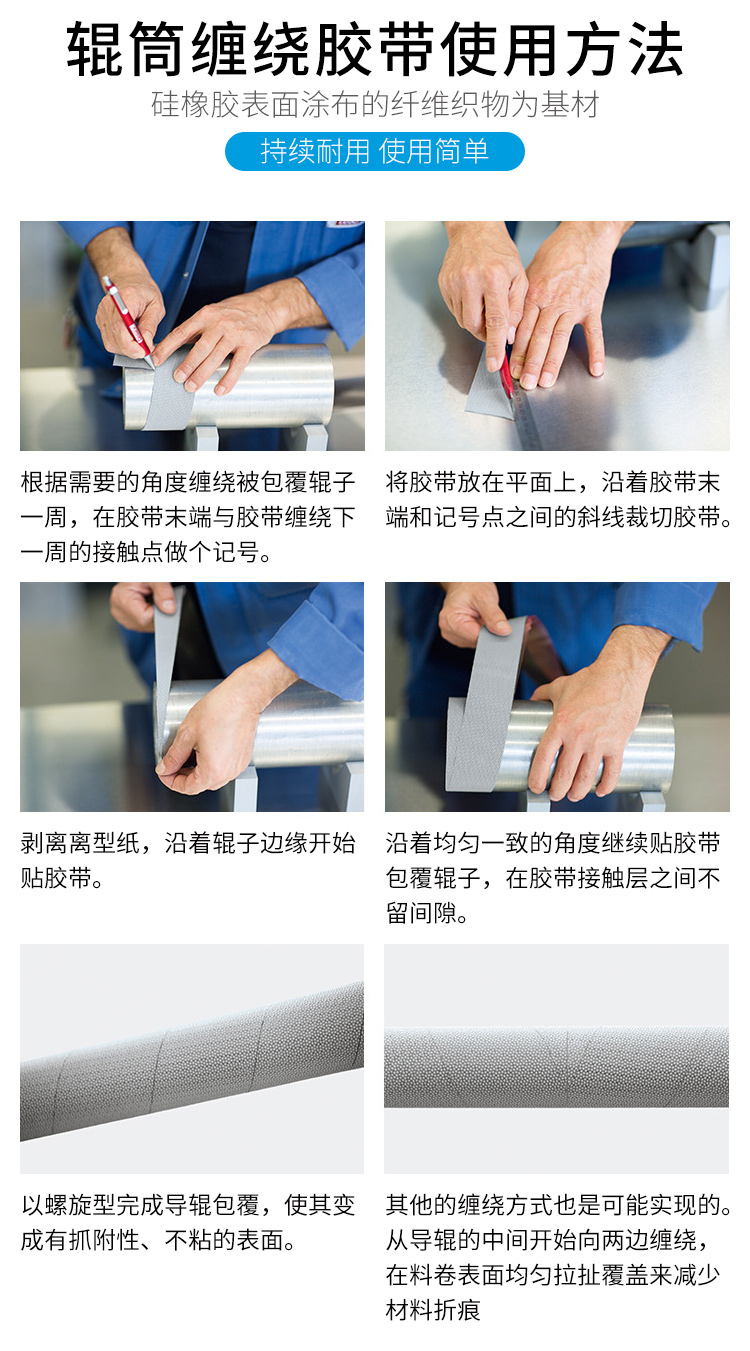 辊筒缠绕胶带使用方法

硅橡胶表面涂布的纤维织物为基材

持续耐用 使用简单

根据需要的角度缠绕被包覆辊子一周，在胶带末端与胶带缠绕下一周的接触点做个记号。

将胶带放在平面上，沿着胶带末端和记号点之间的斜线裁切胶带。

剥离离型纸，沿着辊子边缘开始贴胶带。

沿着均匀一致的角度继续贴胶带包覆辊子，在胶带接触层之间不留间隙。

以螺旋型完成导辊包覆，使其变成有抓附性、不粘的表面。

其他的缠绕方式也是可能实现的。从导辊的中间开始向两边缠绕，在料卷表面均匀拉扯覆盖来减少材料折痕