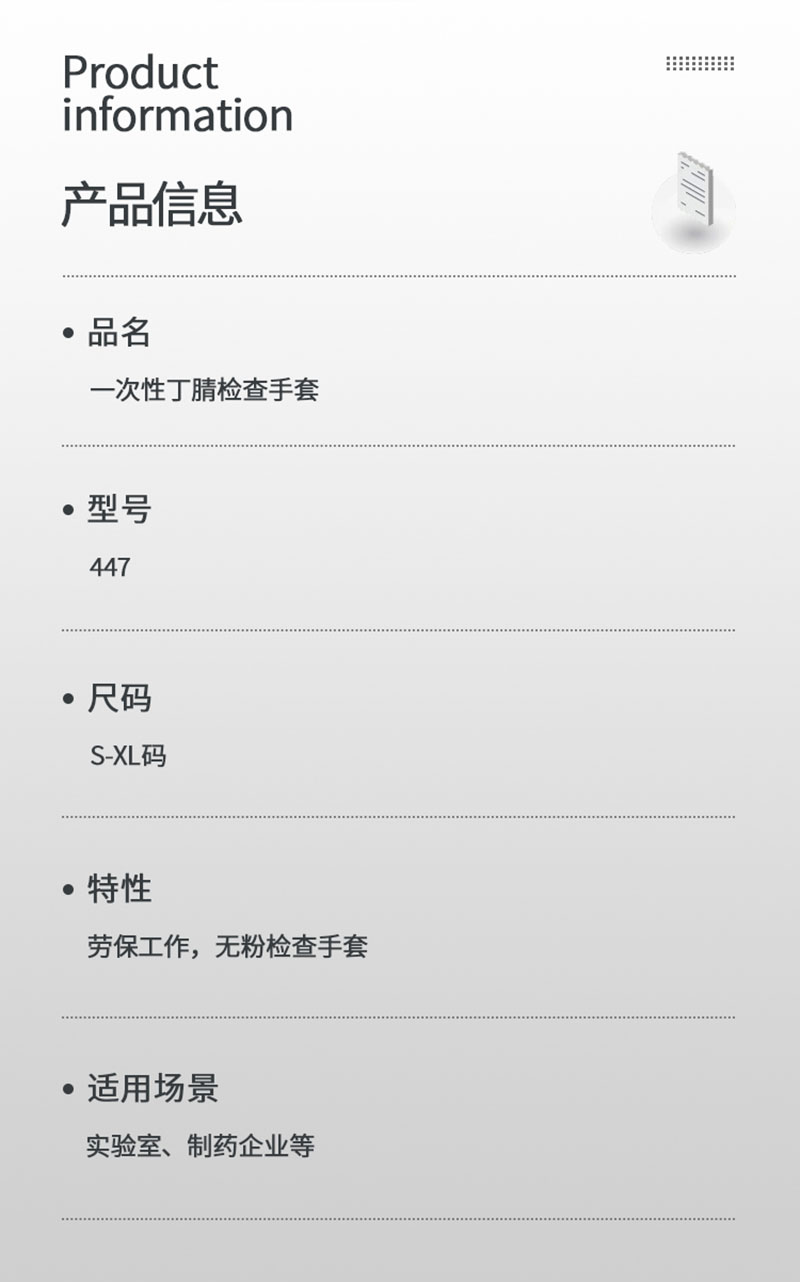 Product information

产品信息

• 品名

一次性丁腈检查手套

• 型号

447

• 尺码

S-XL码

• 特性

劳保工作，无粉检查手套

• 适用场景

实验室、制药企业等