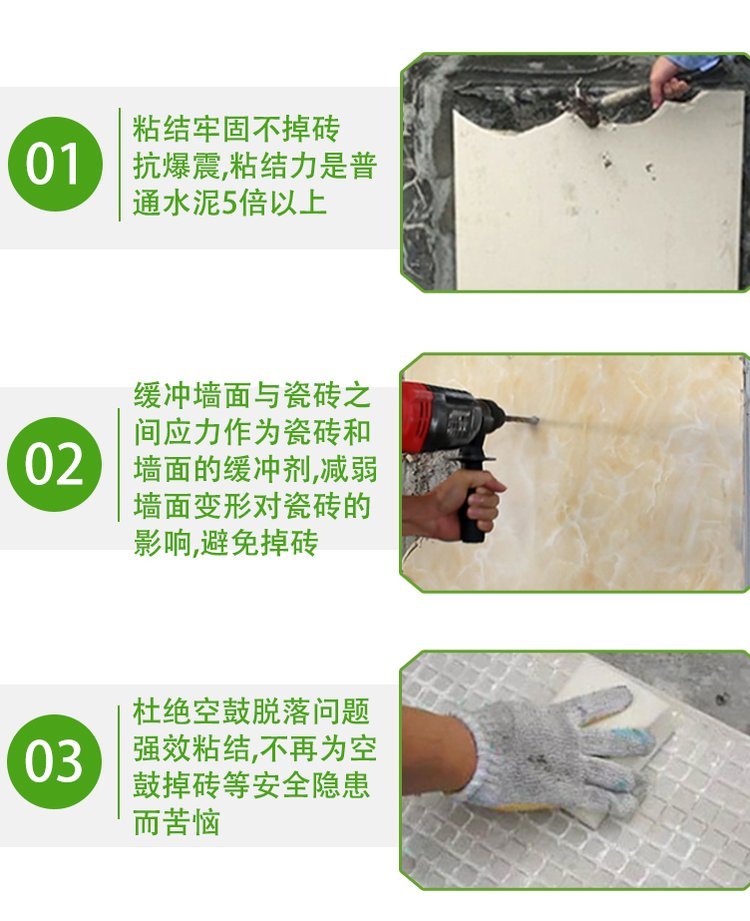 01

粘结牢固不掉砖
抗爆震,粘结力是普通水泥5倍以上

02

缓冲墙面与瓷砖之间应力作为瓷砖和墙面的缓冲剂,减弱墙面变形对瓷砖的影响,避免掉砖

03

杜绝空鼓脱落问题
强效粘结,不再为空鼓掉砖等安全隐患而苦恼