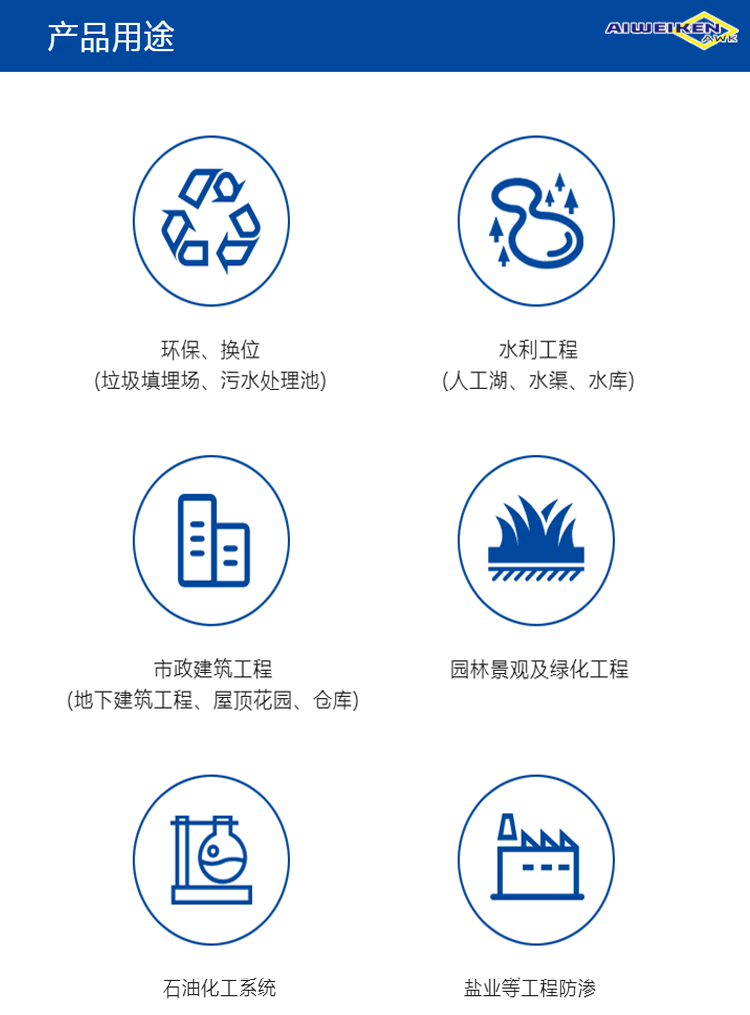 产品用途

AIWEIKEN AWK

环保、换位
(垃圾填埋场、污水处理池)

水利工程
(人工湖、水渠、水库)

市政建筑工程
(地下建筑工程、屋顶花园、仓库)

园林景观及绿化工程

石油化工系统

盐业等工程防渗