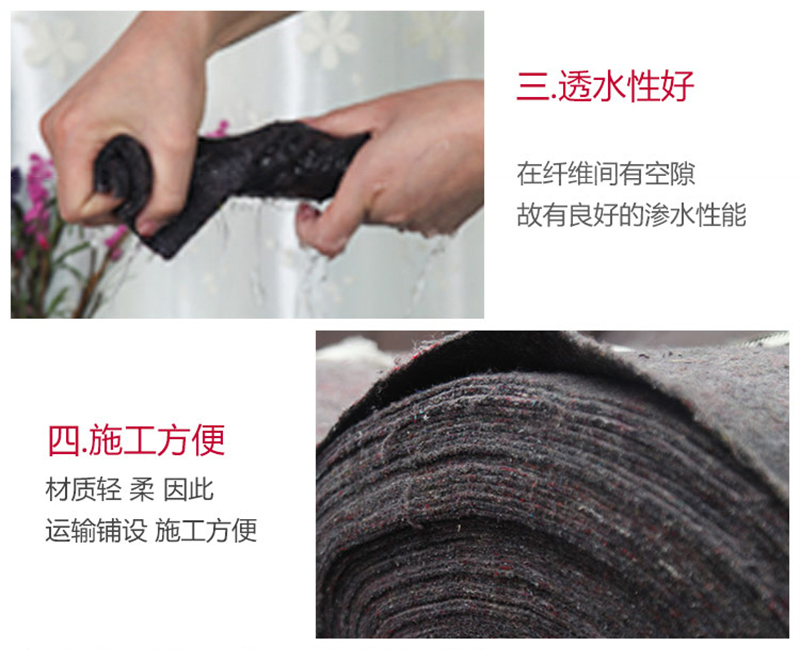 三.透水性好

在纤维间有空隙
故有良好的渗水性能

四.施工方便

材质轻 柔 因此
运输铺设 施工方便