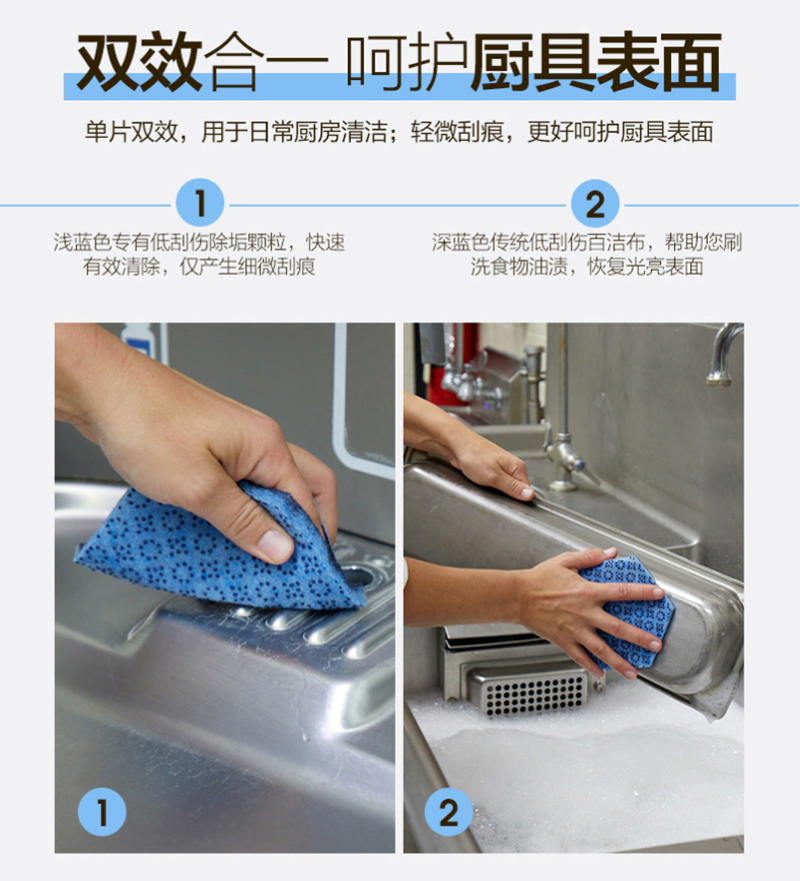 双效合一 呵护厨具表面

单片双效，用于日常厨房清洁；轻微刮痕，更好呵护厨具表面

1

浅蓝色专有低刮伤除垢颗粒，快速有效清除，仅产生细微刮痕

2

深蓝色传统低刮伤百洁布，帮助您刷洗食物油渍，恢复光亮表面

1

2