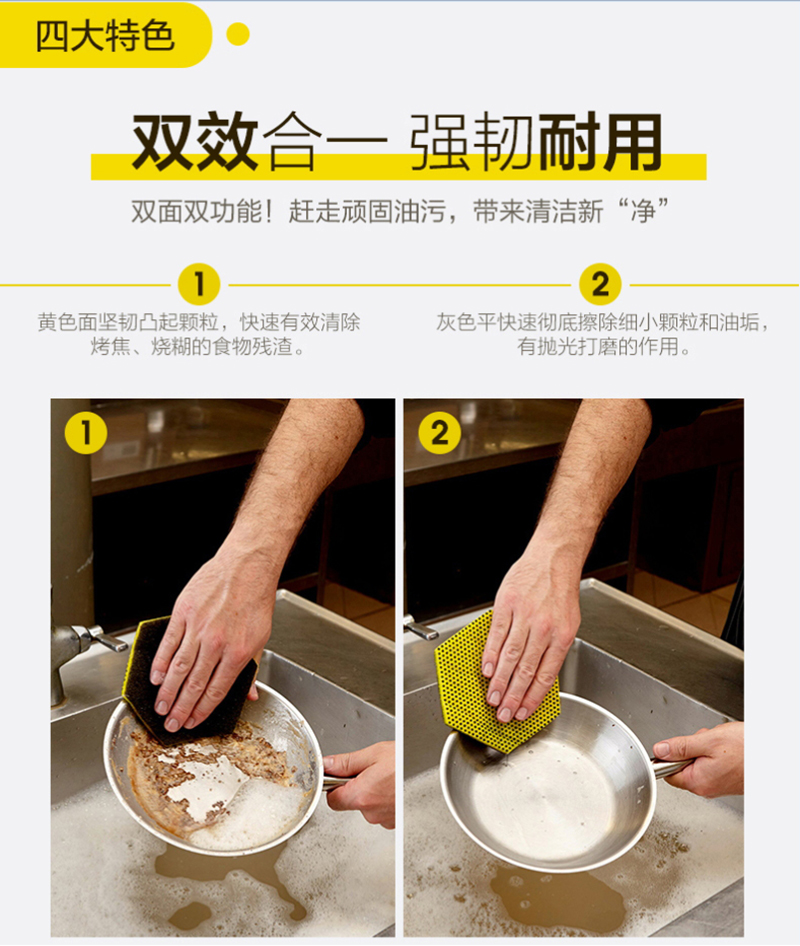 四大特色

双效合一 强韧耐用

双面双功能！赶走顽固油污，带来清洁新“净”

1

黄色面坚韧凸起颗粒，快速有效清除烤焦、烧糊的食物残渣。

2

灰色平快速彻底擦除细小颗粒和油垢，有抛光打磨的作用。

1

2