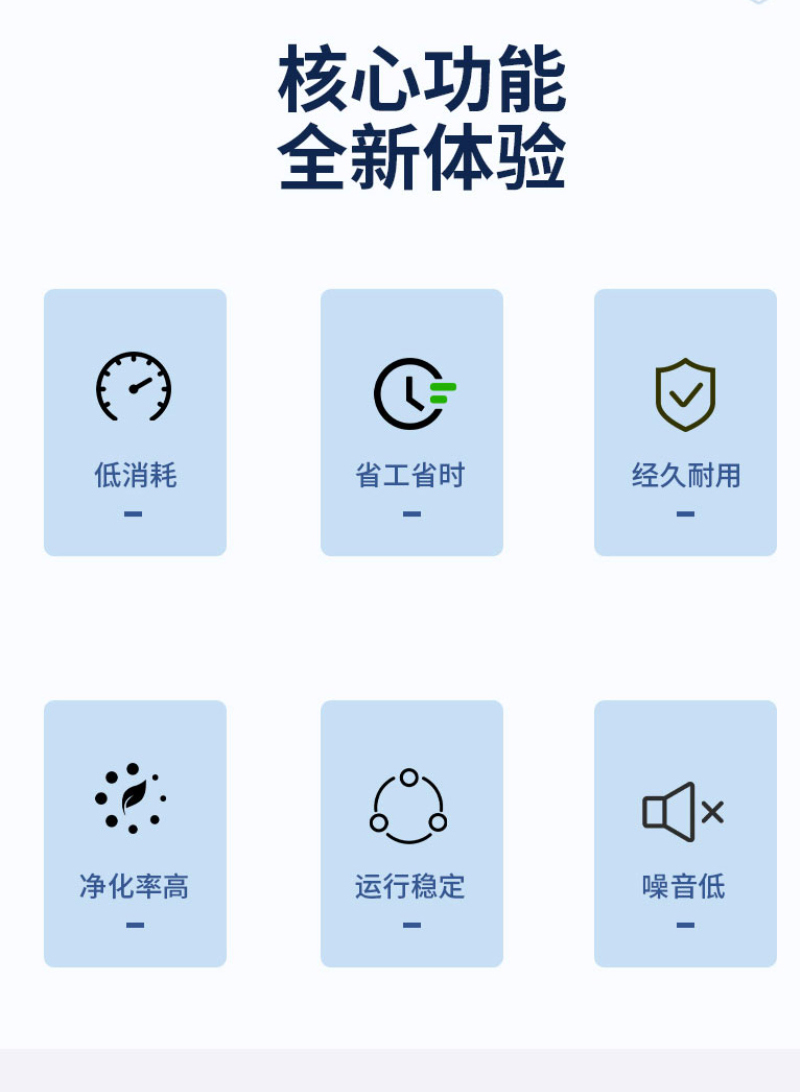 核心功能
全新体验

低消耗
-

省工省时
-

经久耐用
-

净化率高
-

运行稳定
-

噪音低
-