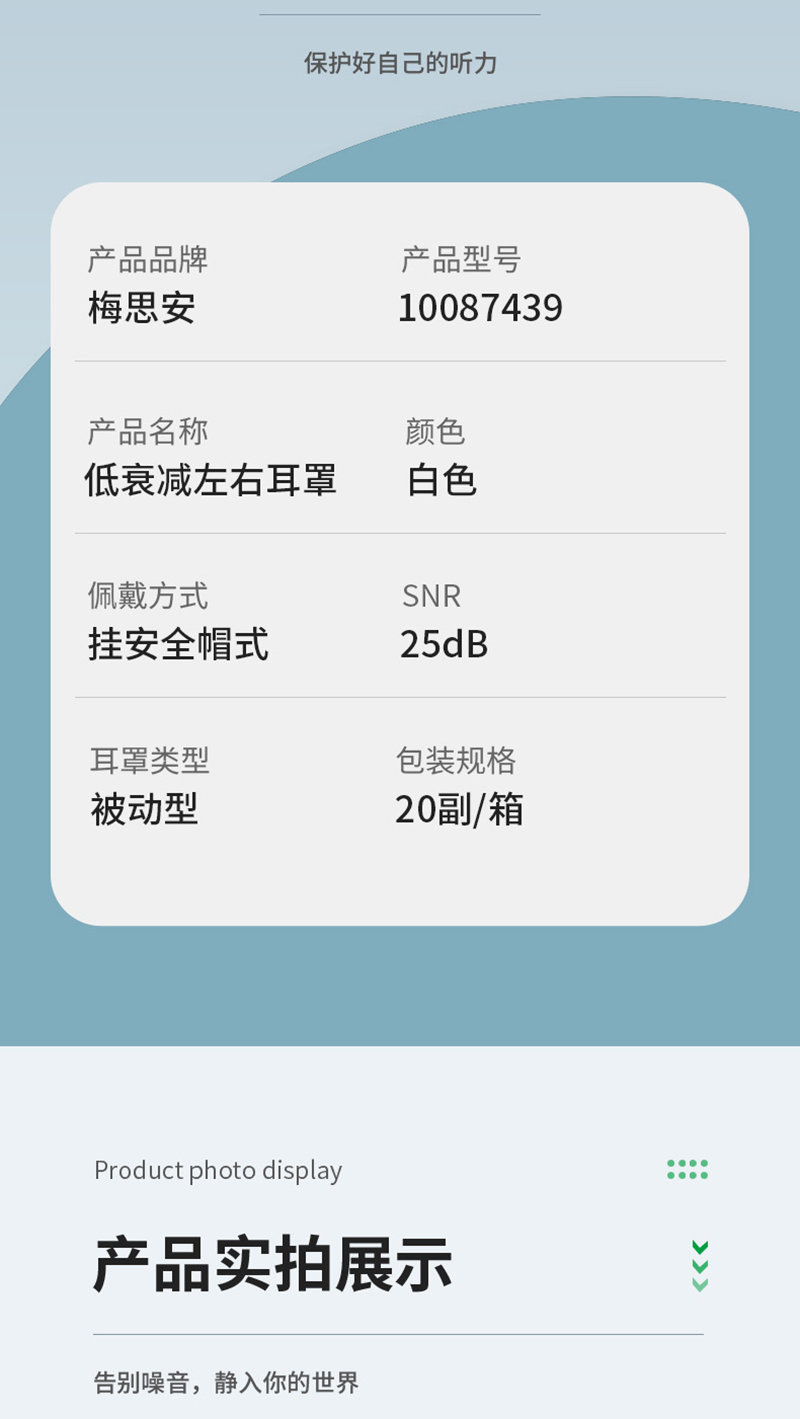 保护好自己的听力

产品品牌
梅思安

产品型号
10087439

产品名称
低衰减左右耳罩

颜色
白色

佩戴方式
挂安全帽式

SNR
25dB

耳罩类型
被动型

包装规格
20副/箱

Product photo display

产品实拍展示

告别噪音，静入你的世界