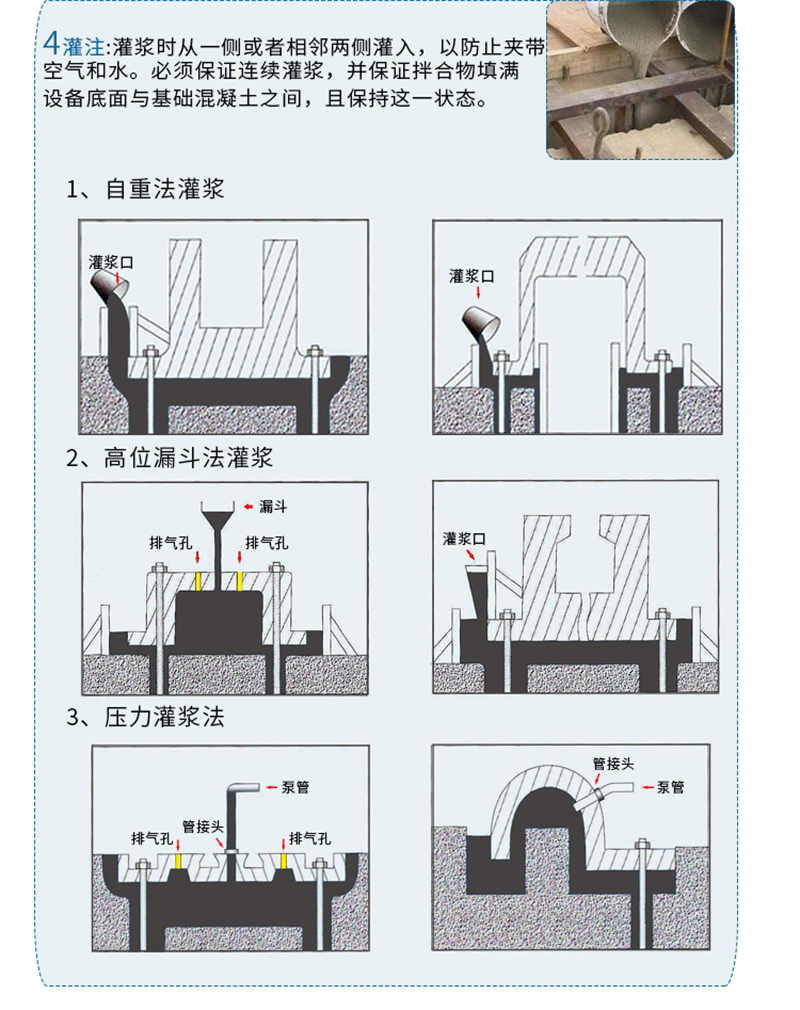 4灌注:灌浆时从一侧或者相邻两侧灌入，以防止夹带空气和水。必须保证连续灌浆，并保证拌合物填满设备底面与基础混凝土之间，且保持这一状态。

1、自重法灌浆

灌浆口

灌浆口

2、高位漏斗法灌浆

漏斗

排气孔

排气孔

灌浆口

3、压力灌浆法

泵管

管接头

排气孔

排气孔

管接头

泵管