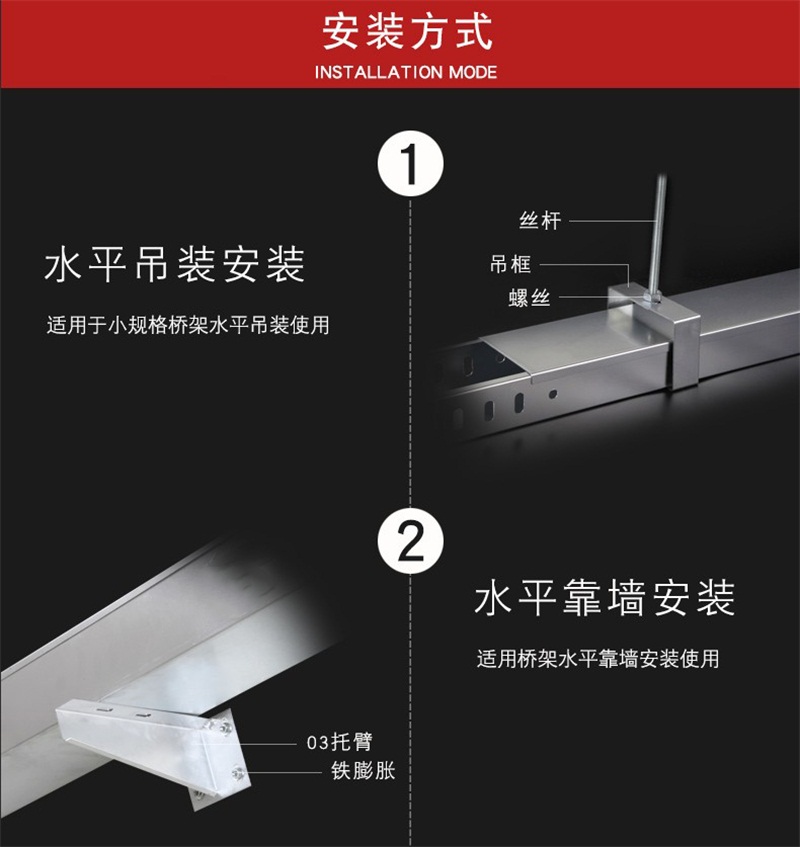 安装方式
INSTALLATION MODE

1

水平吊装安装

适用于小规格桥架水平吊装使用

丝杆
吊框
螺丝

2

水平靠墙安装

适用桥架水平靠墙安装使用

03托臂
铁膨胀