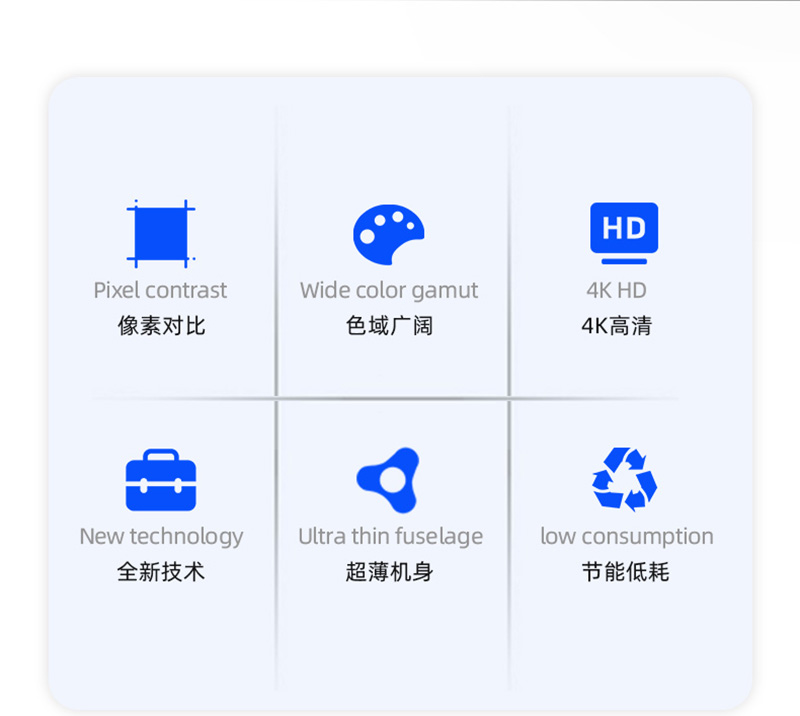 Pixel contrast
像素对比

Wide color gamut
色域广阔

HD
4K HD
4K高清

New technology
全新技术

Ultra thin fuselage
超薄机身

low consumption
节能低耗