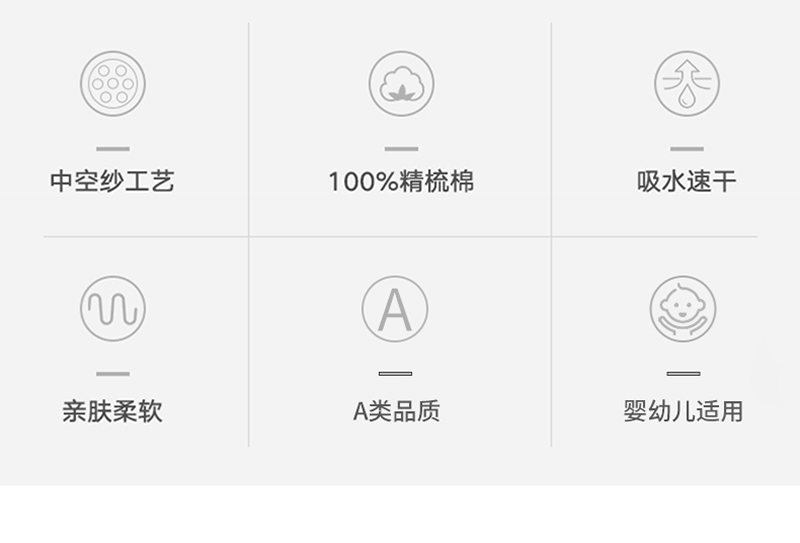 中空纱工艺

100%精梳棉

吸水速干

亲肤柔软

A

A类品质

婴幼儿适用