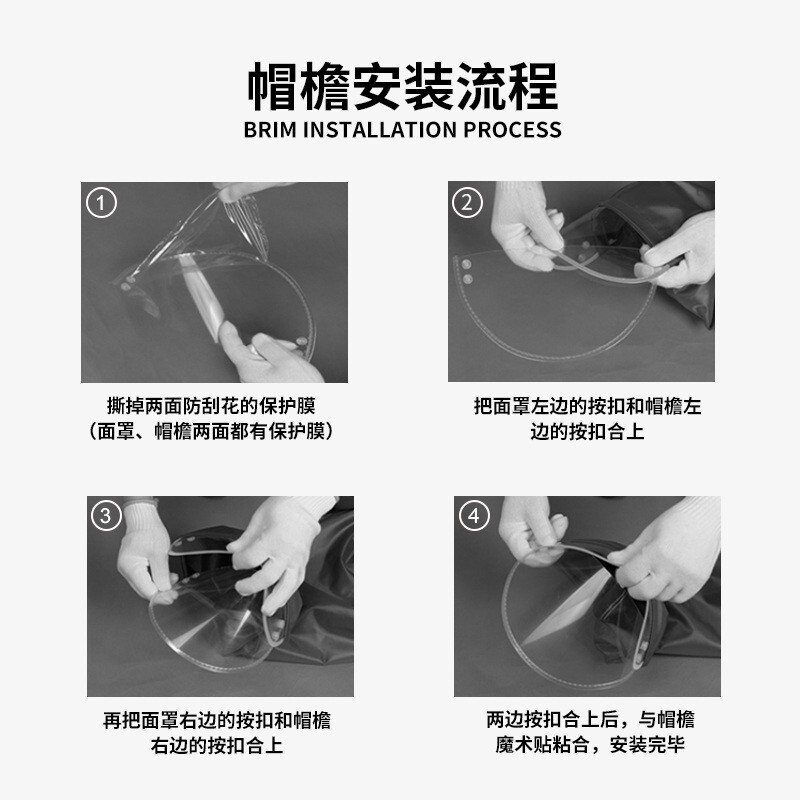 帽檐安装流程
BRIM INSTALLATION PROCESS

①

撕掉两面防刮花的保护膜
（面罩、帽檐两面都有保护膜）

②

把面罩左边的按扣和帽檐左边的按扣合上

③

再把面罩右边的按扣和帽檐右边的按扣合上

④

两边按扣合上后，与帽檐魔术贴粘合，安装完毕