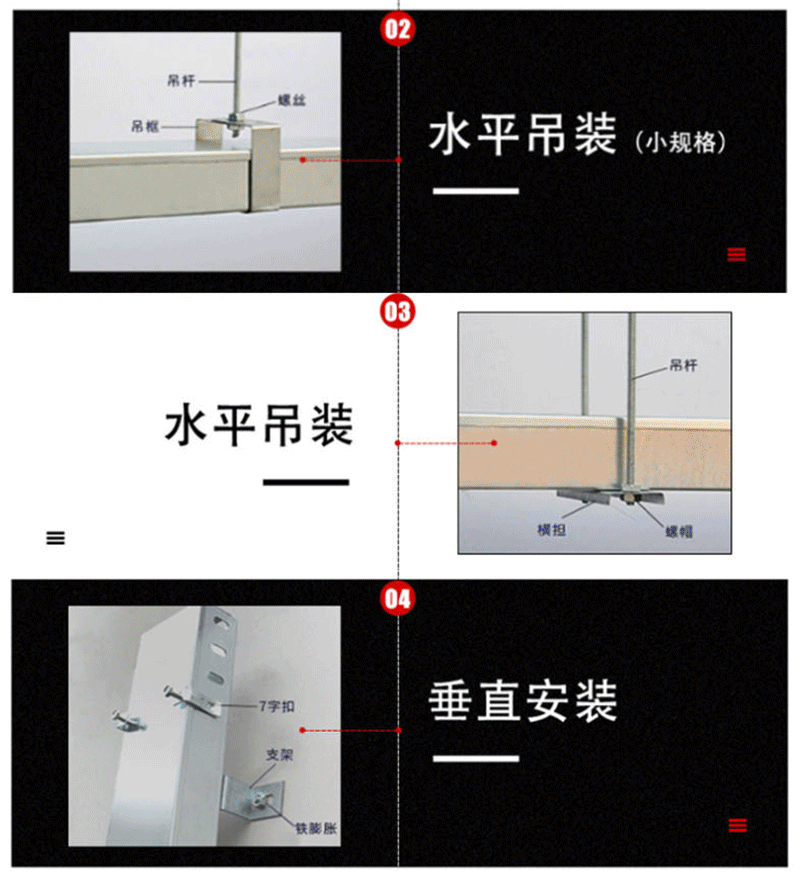 02

吊杆
螺丝
吊框

水平吊装（小规格）

03

水平吊装

吊杆
横担
螺帽

04

7字扣
支架
铁膨胀

垂直安装