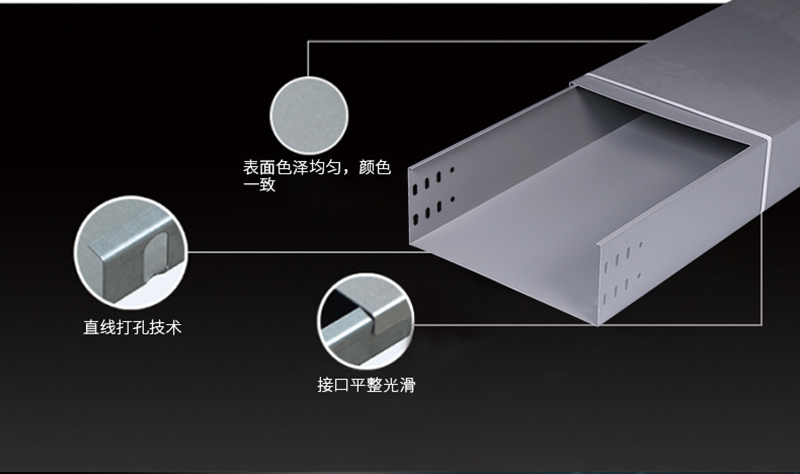 表面色泽均匀，颜色一致

直线打孔技术

接口平整光滑