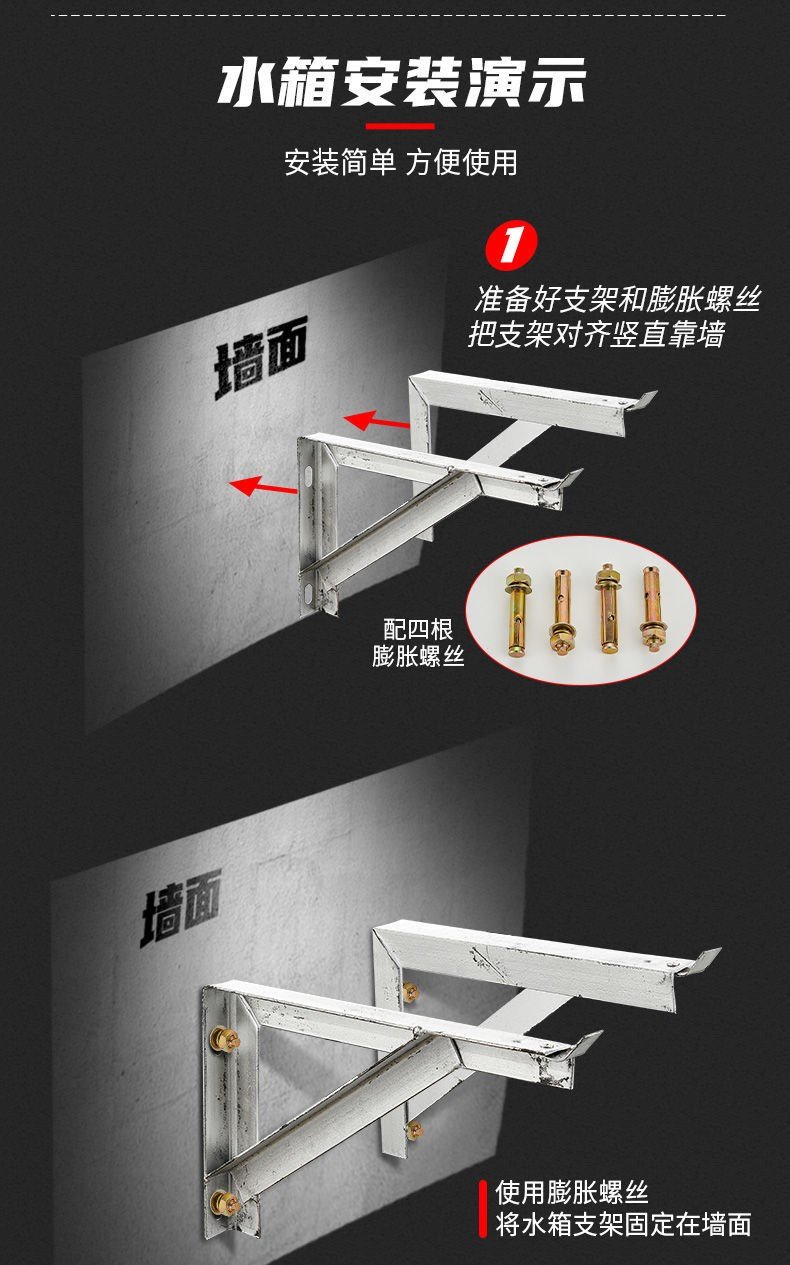 水箱安装演示

安装简单 方便使用

1

准备好支架和膨胀螺丝
把支架对齐竖直靠墙

墙面

配四根
膨胀螺丝

墙面

使用膨胀螺丝
将水箱支架固定在墙面