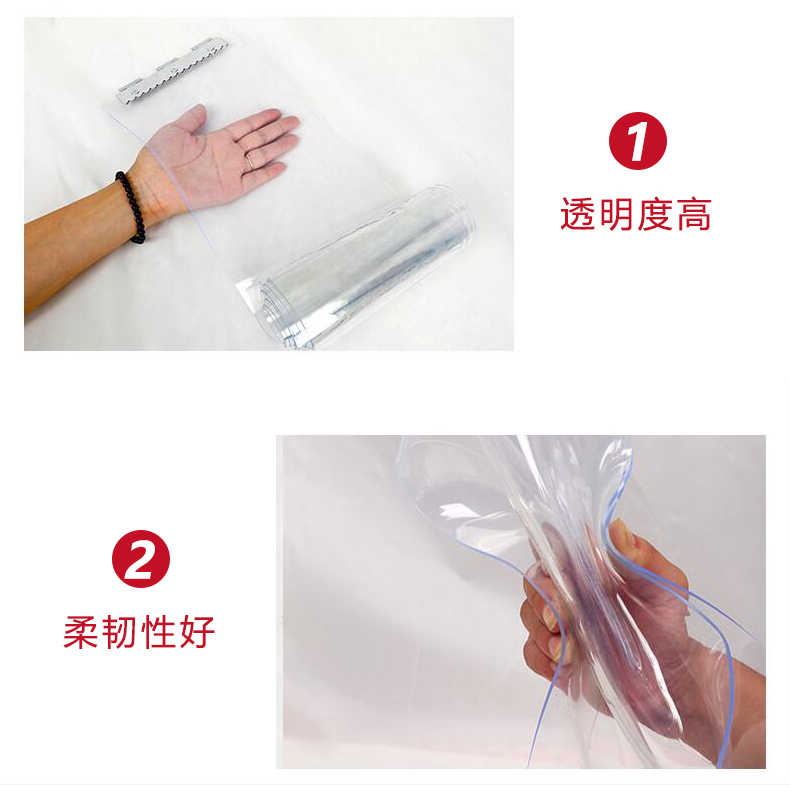 1
透明度高

2
柔韧性好