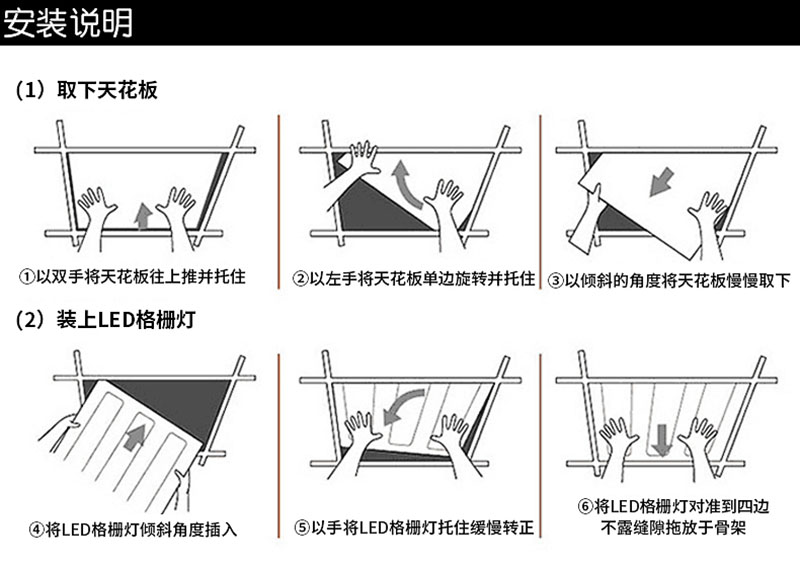 安装说明

(1) 取下天花板

①以双手将天花板往上推并托住

②以左手将天花板单边旋转并托住

③以倾斜的角度将天花板慢慢取下

(2) 装上LED格栅灯

④将LED格栅灯倾斜角度插入

⑤以手将LED格栅灯托住缓慢转正

⑥将LED格栅灯对准到四边不露缝隙拖放于骨架