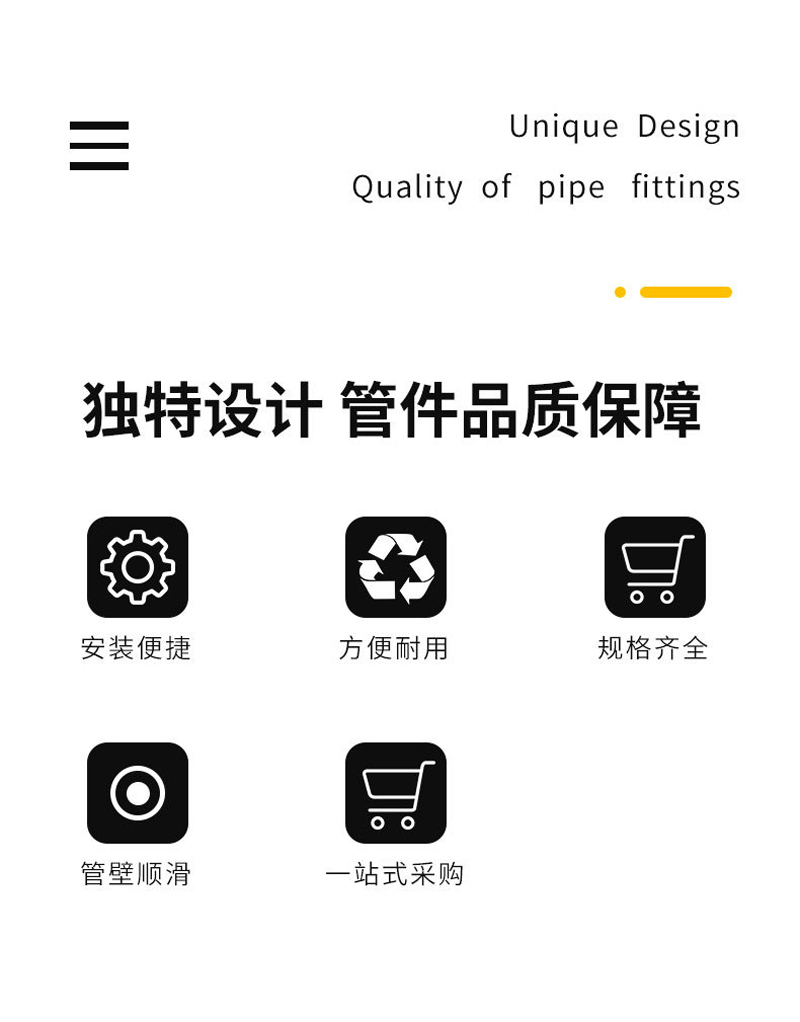 Unique Design

Quality of pipe fittings

独特设计 管件品质保障

安装便捷

方便耐用

规格齐全

管壁顺滑

一站式采购