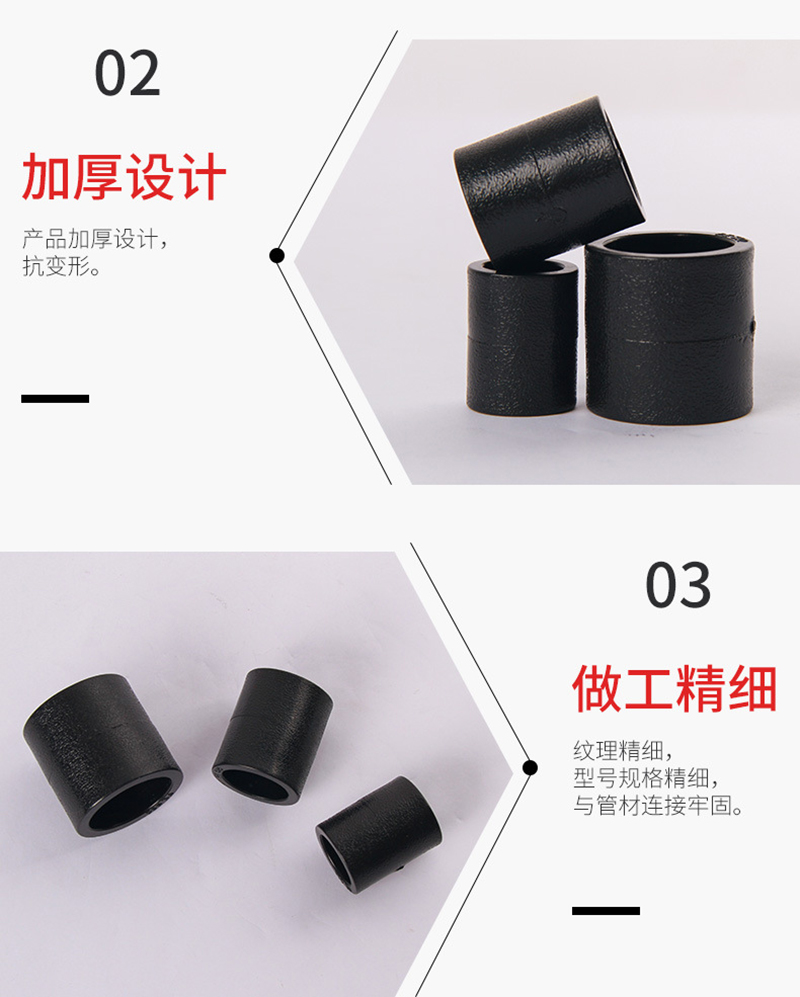 02

加厚设计

产品加厚设计，
抗变形。

03

做工精细

纹理精细，
型号规格精细，
与管材连接牢固。