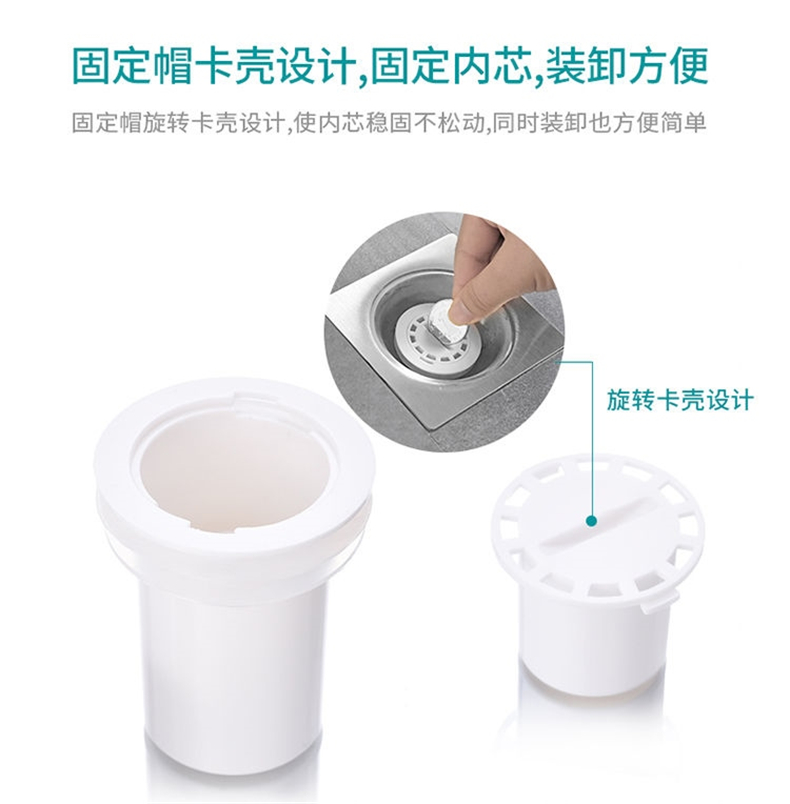 固定帽卡壳设计,固定内芯,装卸方便

固定帽旋转卡壳设计,使内芯稳固不松动,同时装卸也方便简单

旋转卡壳设计