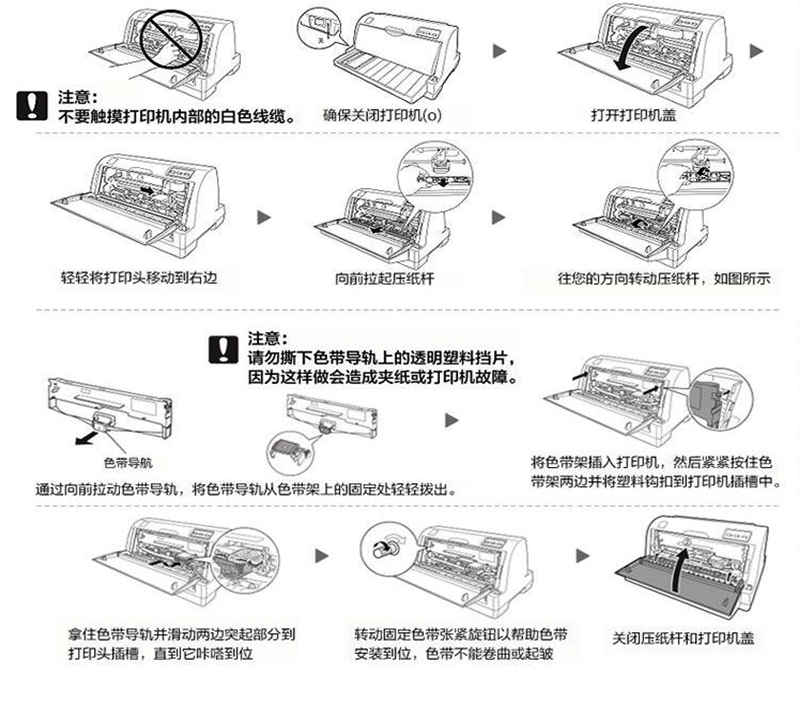 注意：
不要触摸打印机内部的白色线缆。

关

确保关闭打印机(o)

打开打印机盖

轻轻将打印头移动到右边

向前拉起压纸杆

往您的方向转动压纸杆，如图所示

注意：
请勿撕下色带导轨上的透明塑料挡片，因为这样做会造成夹纸或打印机故障。

色带导航

通过向前拉动色带导轨，将色带导轨从色带架上的固定处轻轻拨出。

将色带架插入打印机，然后紧紧按住色带架两边并将塑料钩扣到打印机插槽中。

拿住色带导轨并滑动两边突起部分到打印头插槽，直到它咔嗒到位

转动固定色带张紧旋钮以帮助色带安装到位，色带不能卷曲或起皱

关闭压纸杆和打印机盖