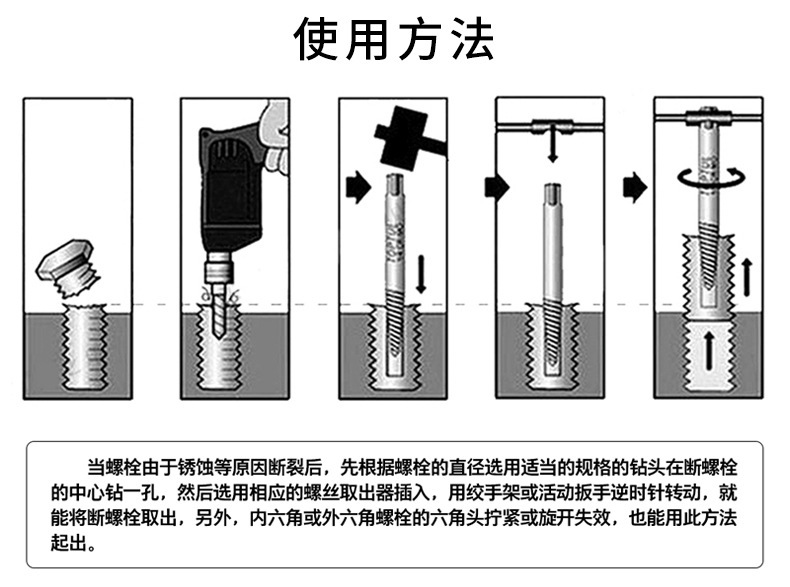 使用方法

当螺栓由于锈蚀等原因断裂后，先根据螺栓的直径选用适当的规格的钻头在断螺栓的中心钻一孔，然后选用相应的螺丝取出器插入，用绞手架或活动扳手逆时针转动，就能将断螺栓取出，另外，内六角或外六角螺栓的六角头拧紧或旋开失效，也能用此方法起出。