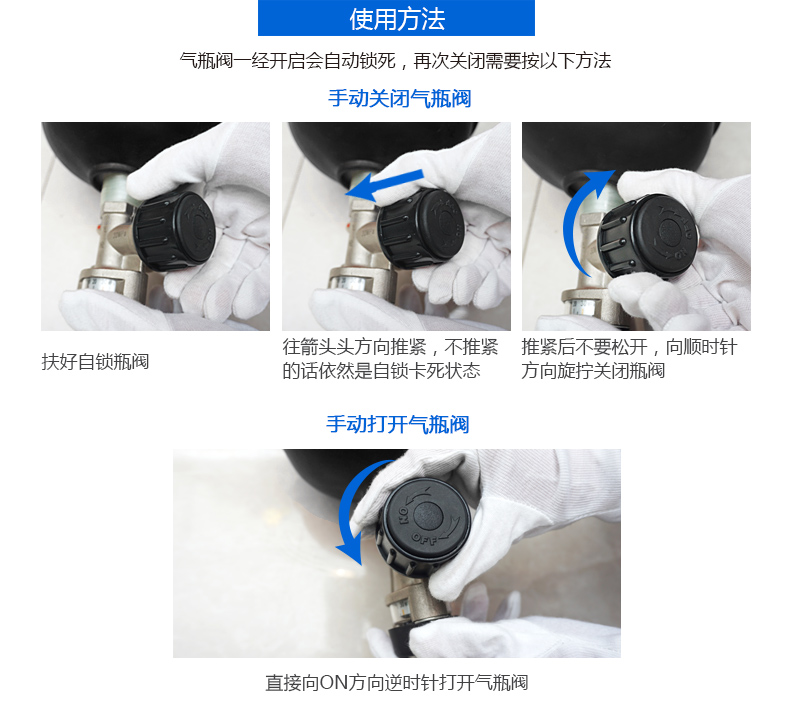 使用方法

气瓶阀一经开启会自动锁死，再次关闭需要按以下方法

手动关闭气瓶阀

扶好自锁瓶阀

往箭头头方向推紧，不推紧的话依然是自锁卡死状态

推紧后不要松开，向顺时针方向旋拧关闭瓶阀

手动打开气瓶阀

ON

OFF

直接向ON方向逆时针打开气瓶阀