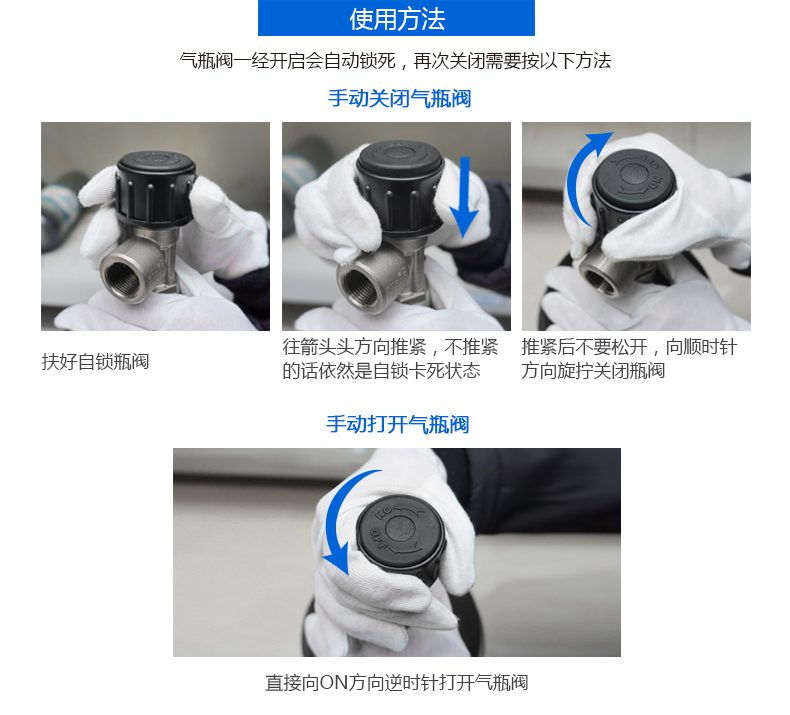 使用方法

气瓶阀一经开启会自动锁死，再次关闭需要按以下方法

手动关闭气瓶阀

扶好自锁瓶阀

往箭头头方向推紧，不推紧的话依然是自锁卡死状态

推紧后不要松开，向顺时针方向旋拧关闭瓶阀

手动打开气瓶阀

ON
OFF

直接向ON方向逆时针打开气瓶阀