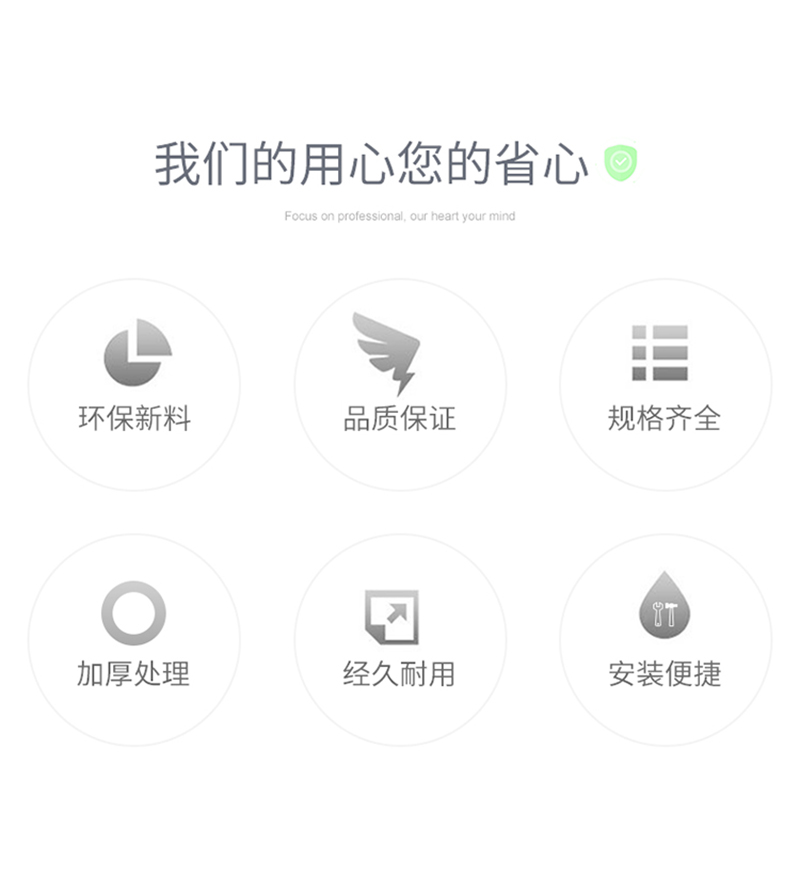 我们的用心您的省心

Focus on professional, our heart your mind

环保新料

品质保证

规格齐全

加厚处理

经久耐用

安装便捷