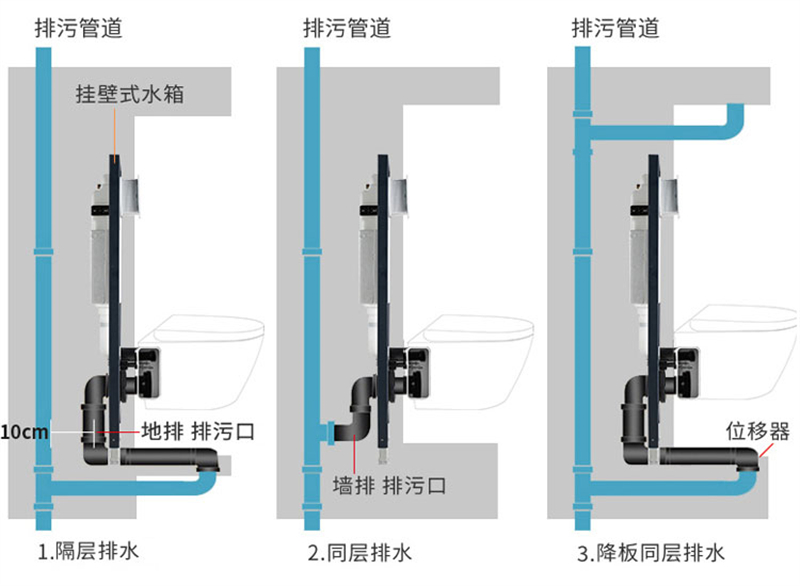 排污管道

挂壁式水箱

10cm

地排 排污口

1.隔层排水

排污管道

墙排 排污口

2.同层排水

排污管道

位移器

3.降板同层排水