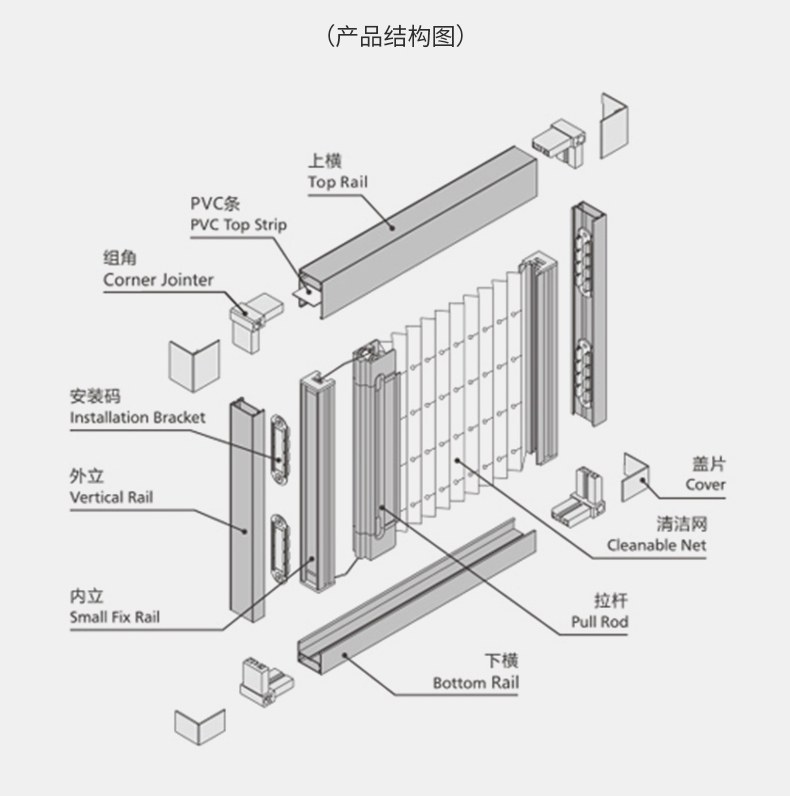 （产品结构图）

上横
Top Rail

PVC条
PVC Top Strip

组角
Corner Jointer

安装码
Installation Bracket

外立
Vertical Rail

内立
Small Fix Rail

盖片
Cover

清洁网
Cleanable Net

拉杆
Pull Rod

下横
Bottom Rail