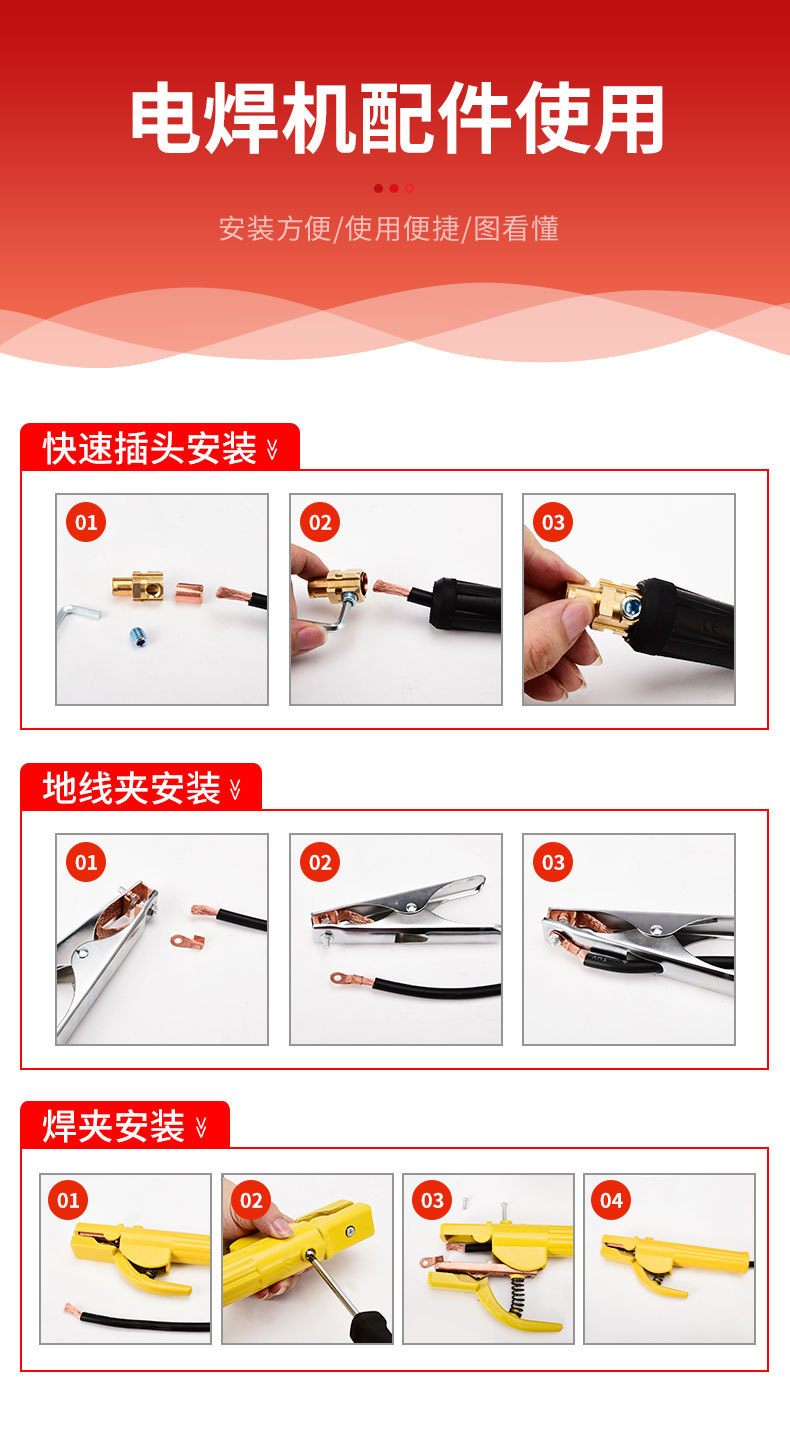 电焊机配件使用

安装方便/使用便捷/图看懂

快速插头安装

01

02

03

地线夹安装

01

02

03

焊夹安装

01

02

03

04