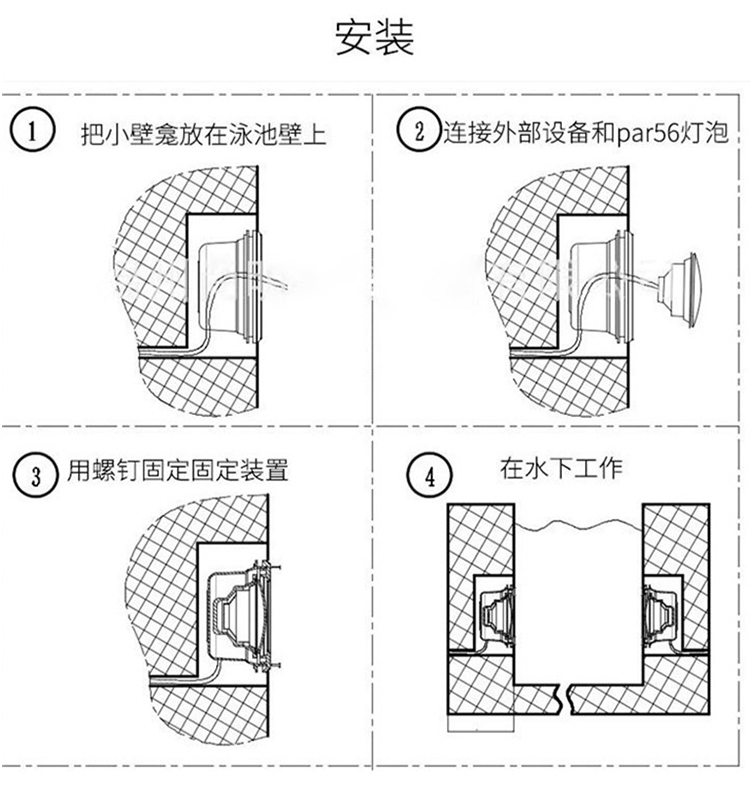 安装

1 把小壁龛放在泳池壁上

2 连接外部设备和par56灯泡

3 用螺钉固定固定装置

4 在水下工作